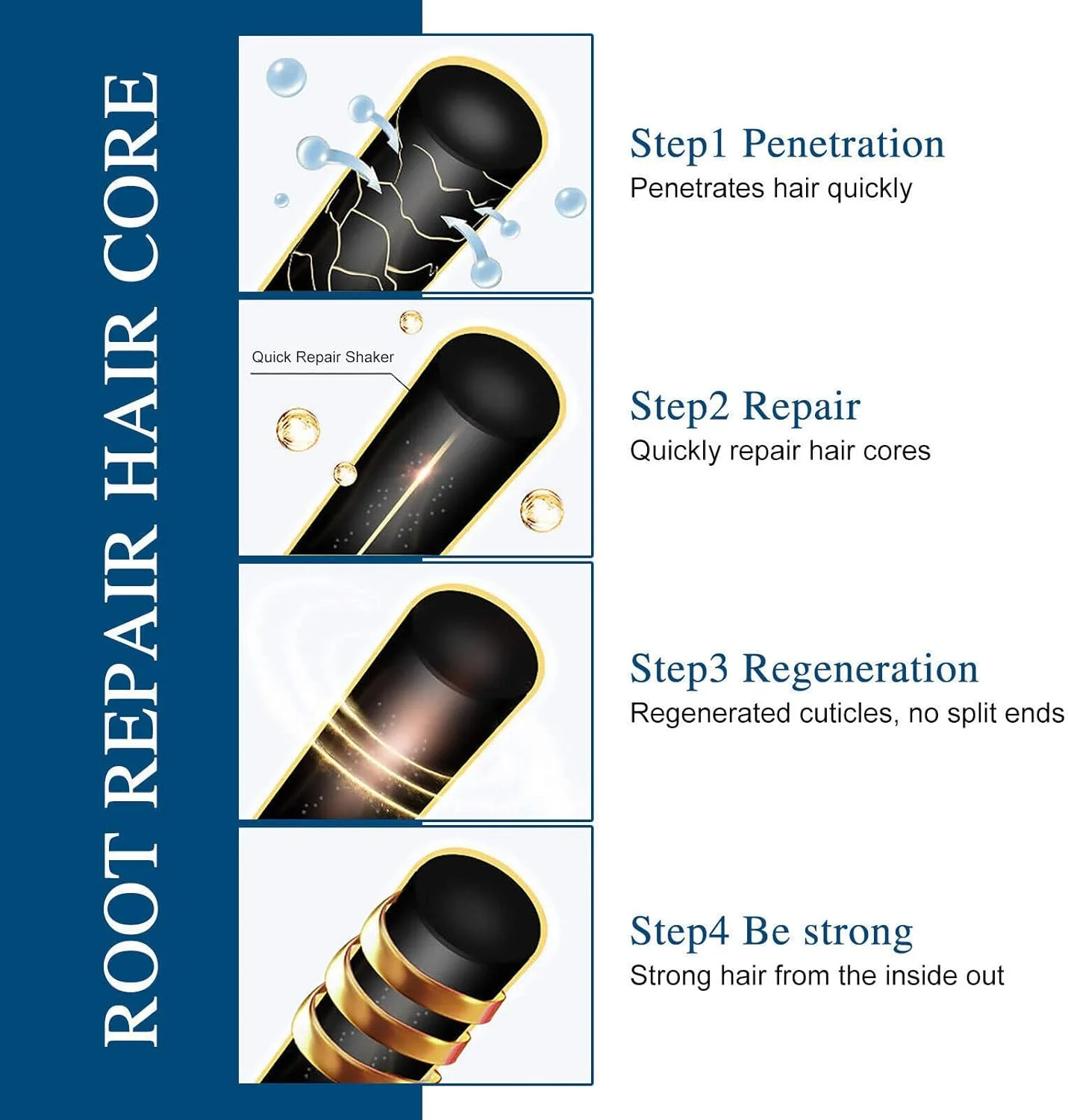 ROOT REPAIR HAIR CORE

Step1 Penetration
Penetrates hair quickly

Quick Repair Shaker

Step2 Repair
Quickly repair hair cores

Step3 Regeneration
Regenerated cuticles, no split ends

Step4 Be strong
Strong hair from the inside out