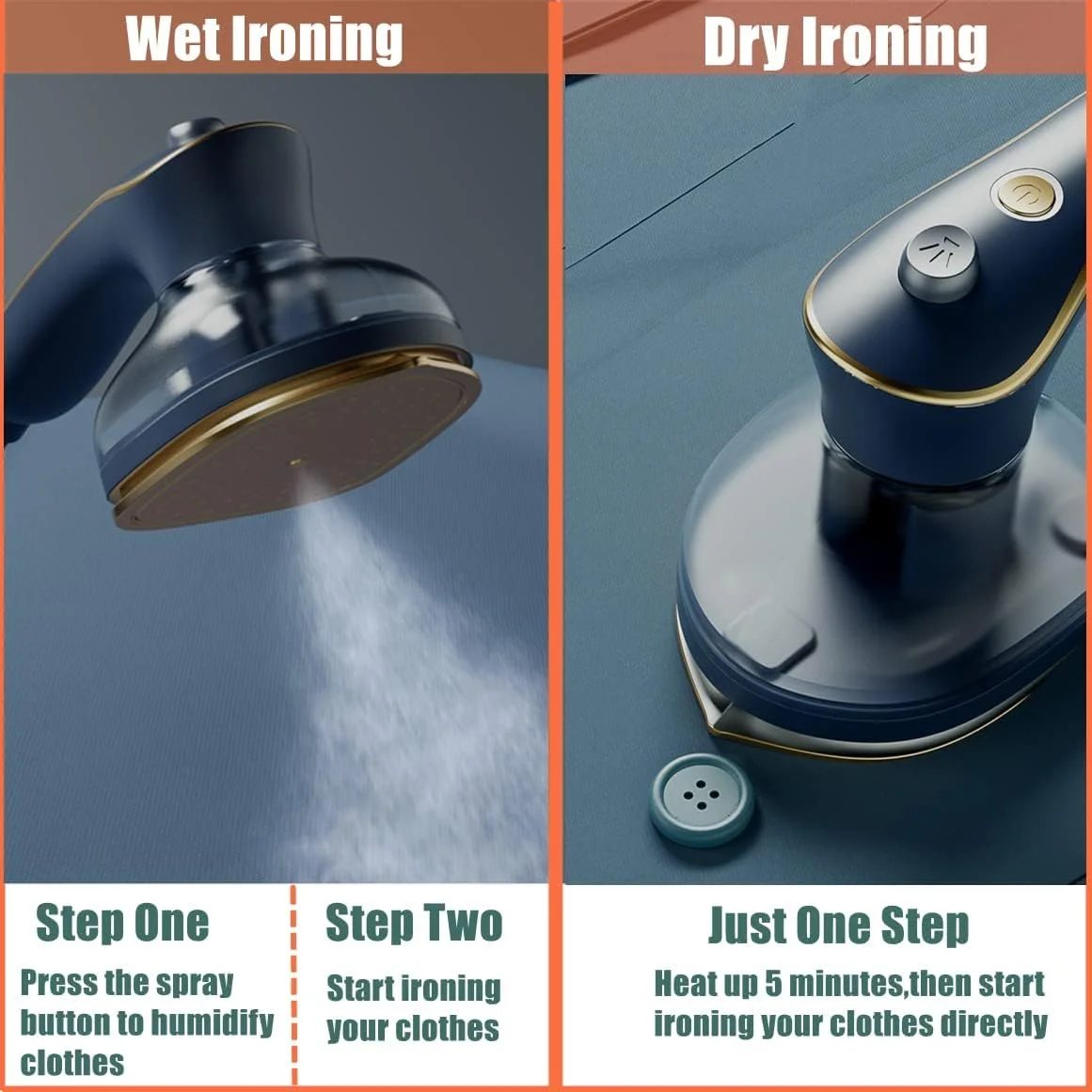 Wet Ironing

Step One

Press the spray button to humidify clothes

Step Two

Start ironing your clothes

Dry Ironing

Just One Step

Heat up 5 minutes,then start ironing your clothes directly