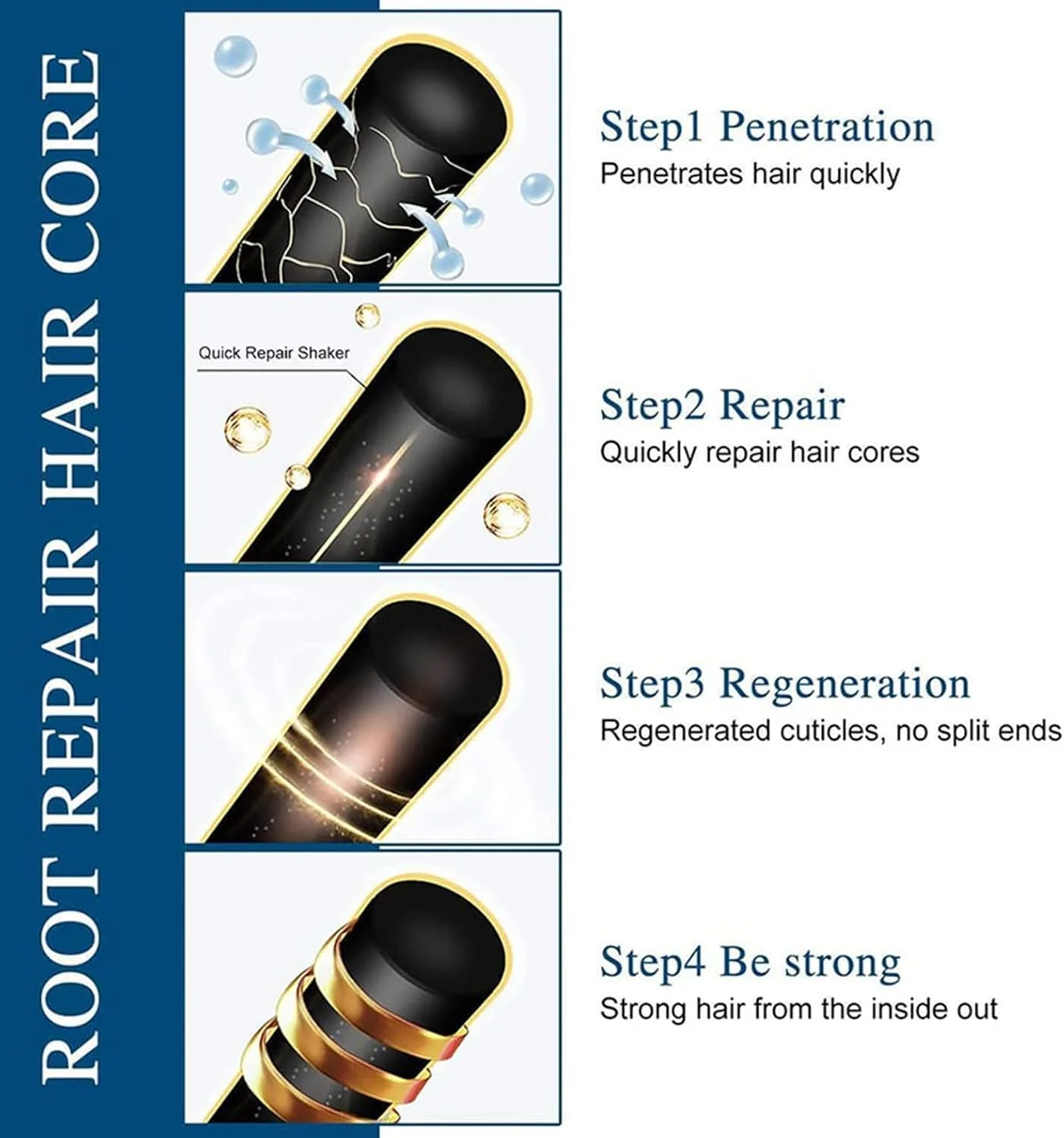 ROOT REPAIR HAIR CORE

Step1 Penetration
Penetrates hair quickly

Quick Repair Shaker

Step2 Repair
Quickly repair hair cores

Step3 Regeneration
Regenerated cuticles, no split ends

Step4 Be strong
Strong hair from the inside out