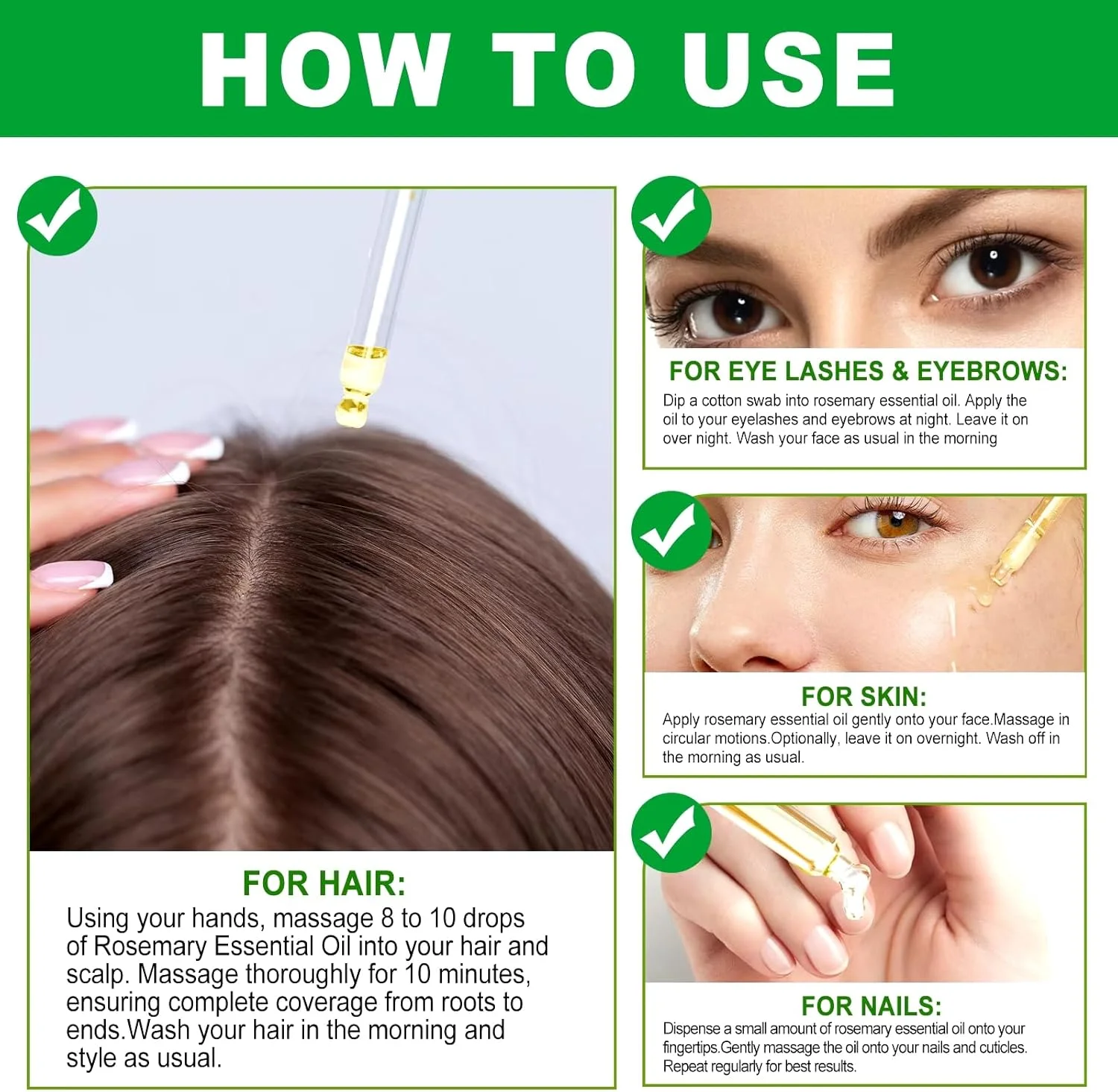 HOW TO USE

FOR HAIR:
Using your hands, massage 8 to 10 drops of Rosemary Essential Oil into your hair and scalp. Massage thoroughly for 10 minutes, ensuring complete coverage from roots to ends.Wash your hair in the morning and style as usual.

FOR EYE LASHES & EYEBROWS:
Dip a cotton swab into rosemary essential oil. Apply the oil to your eyelashes and eyebrows at night. Leave it on over night. Wash your face as usual in the morning

FOR SKIN:
Apply rosemary essential oil gently onto your face.Massage in circular motions.Optionally, leave it on overnight. Wash off in the morning as usual.

FOR NAILS:
Dispense a small amount of rosemary essential oil onto your fingertips.Gently massage the oil onto your nails and cuticles. Repeat regularly for best results.