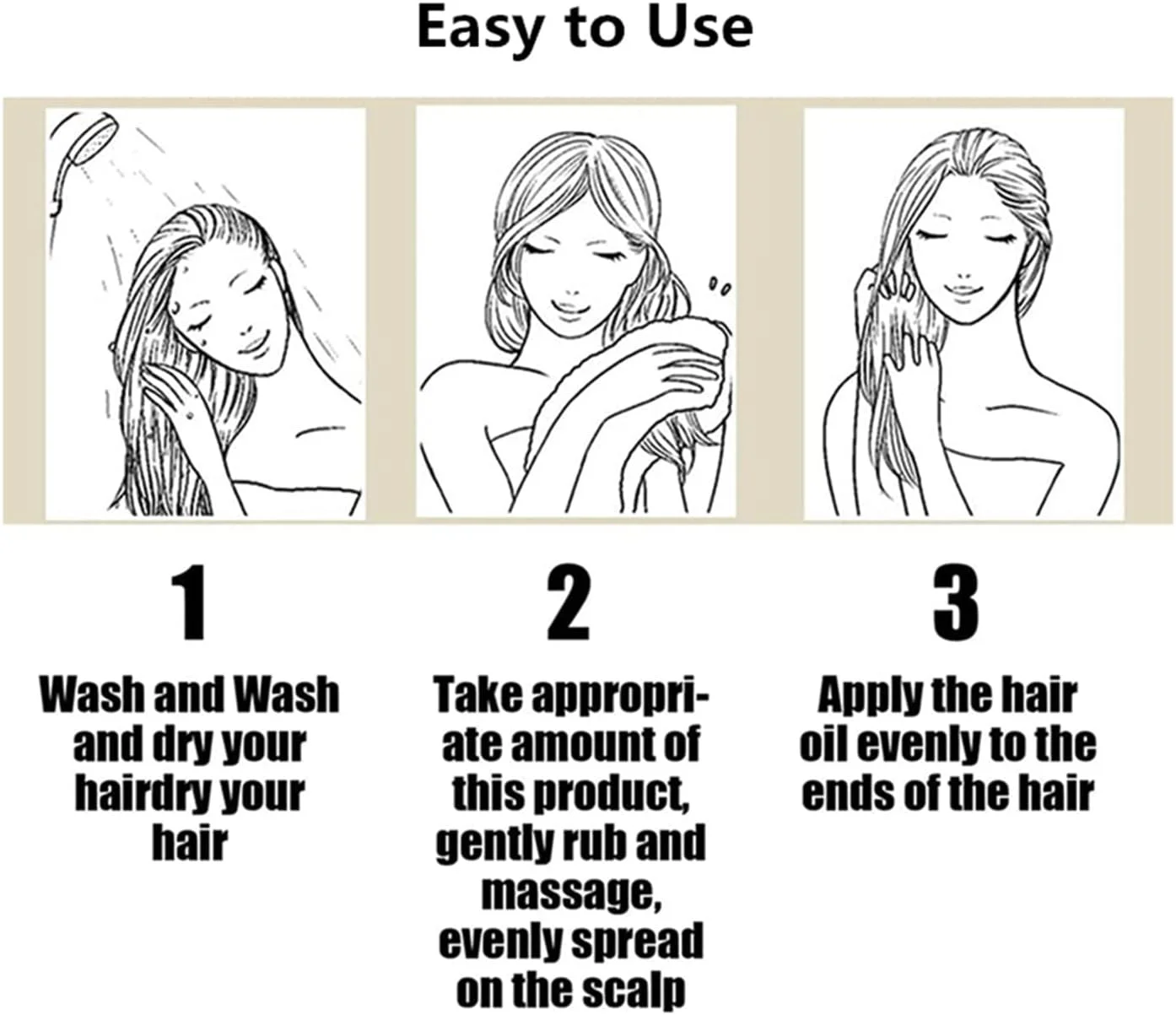 Easy to Use

1

Wash and Wash and dry your hairdry your hair

2

Take appropriate amount of this product, gently rub and massage, evenly spread on the scalp

3

Apply the hair oil evenly to the ends of the hair