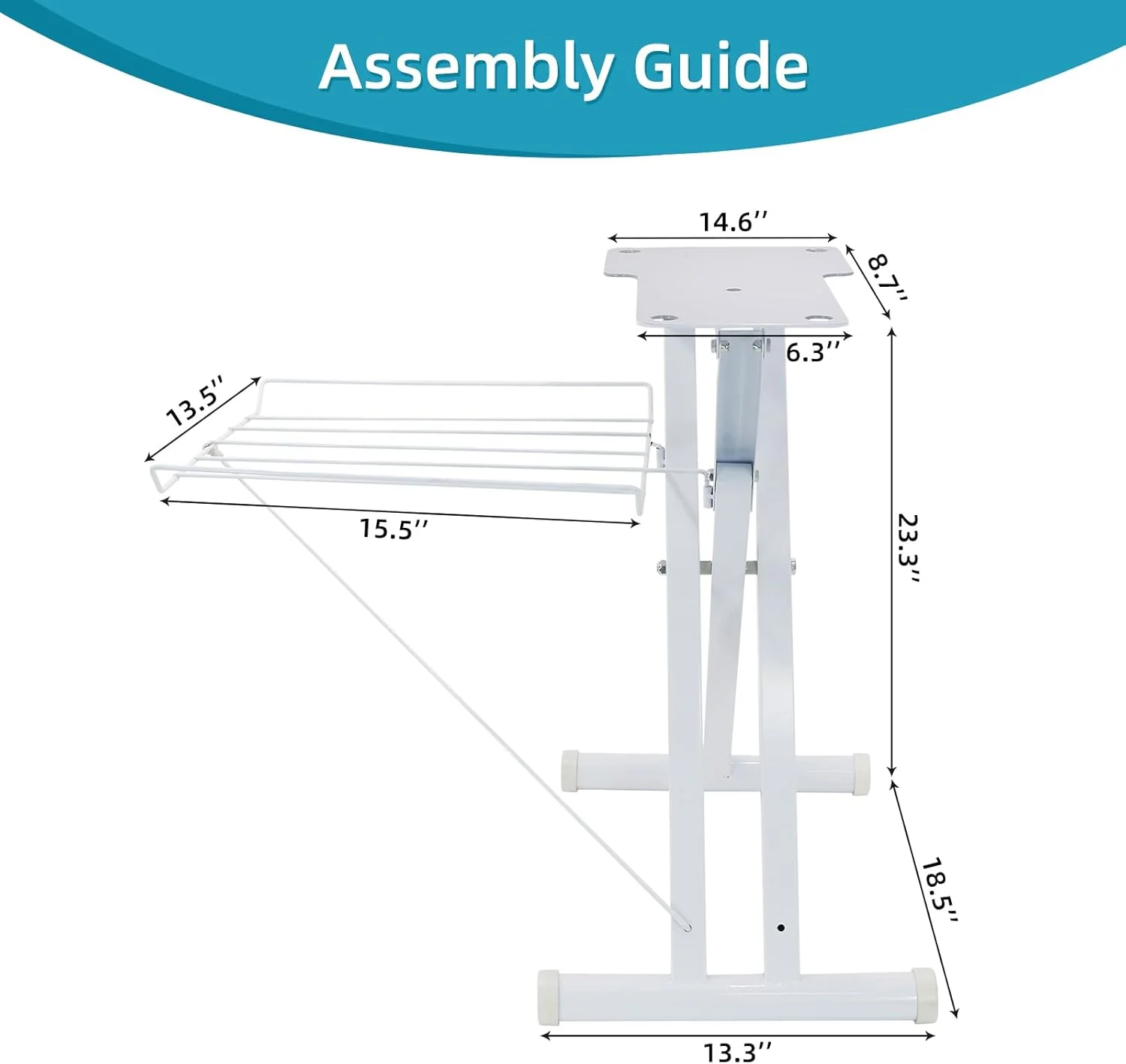 Assembly Guide

14.6''

8.7''

6.3''

13.5''

15.5''

23.3''

18.5''

13.3''