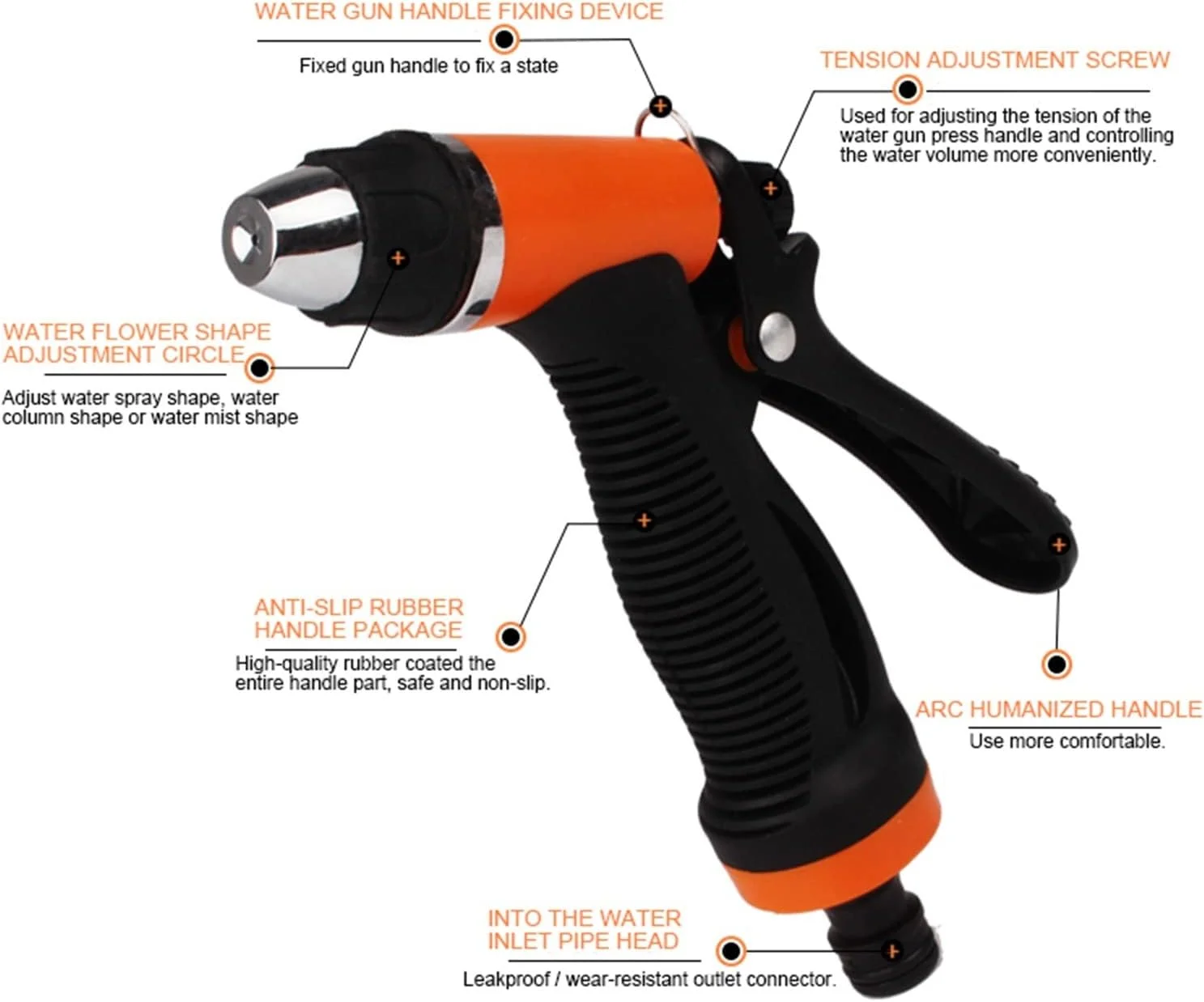 WATER GUN HANDLE FIXING DEVICE

Fixed gun handle to fix a state

TENSION ADJUSTMENT SCREW

Used for adjusting the tension of the water gun press handle and controlling the water volume more conveniently.

WATER FLOWER SHAPE ADJUSTMENT CIRCLE

Adjust water spray shape, water column shape or water mist shape

ANTI-SLIP RUBBER HANDLE PACKAGE

High-quality rubber coated the entire handle part, safe and non-slip.

ARC HUMANIZED HANDLE

Use more comfortable.

INTO THE WATER INLET PIPE HEAD

Leakproof / wear-resistant outlet connector.