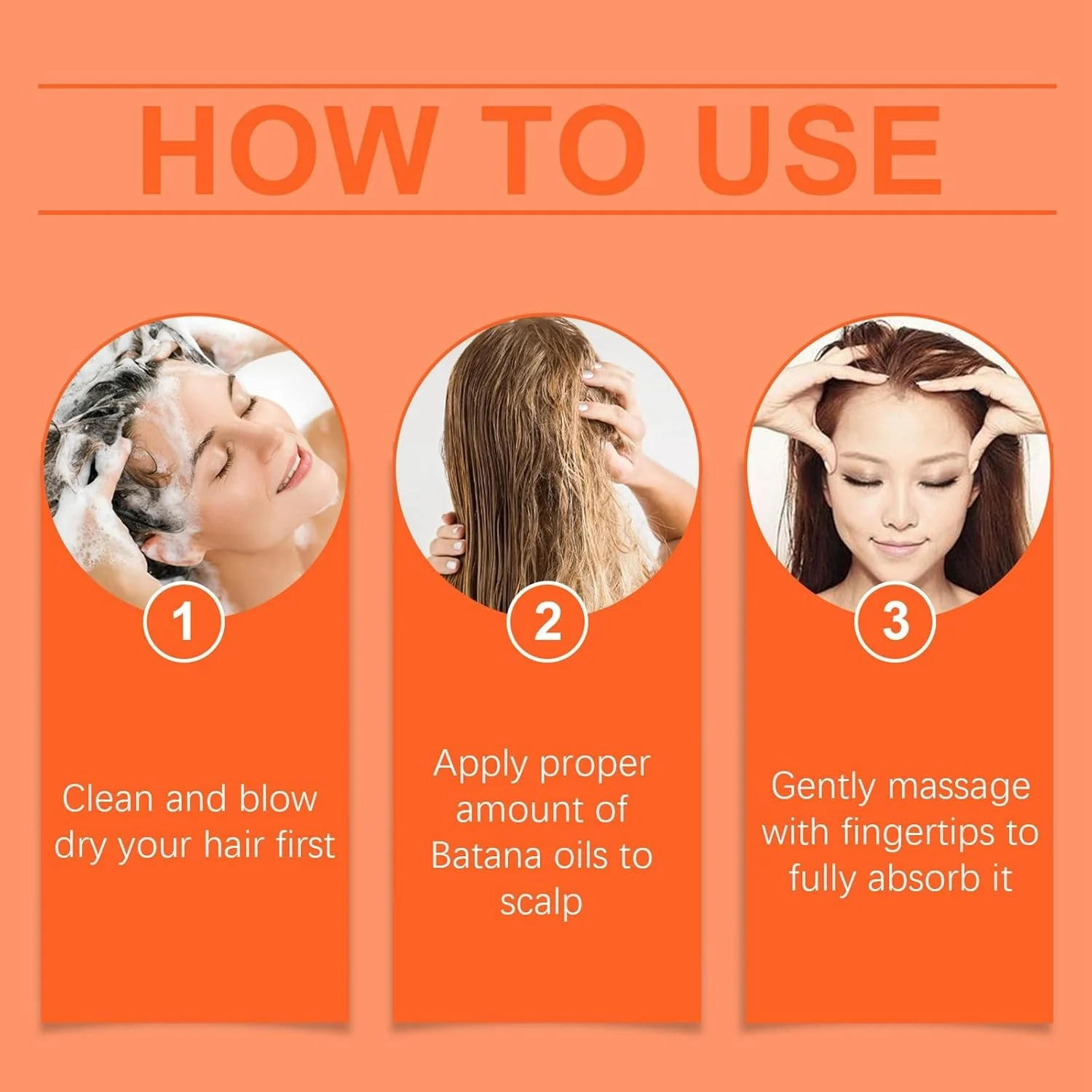 HOW TO USE

1

Clean and blow dry your hair first

2

Apply proper amount of Batana oils to scalp

3

Gently massage with fingertips to fully absorb it