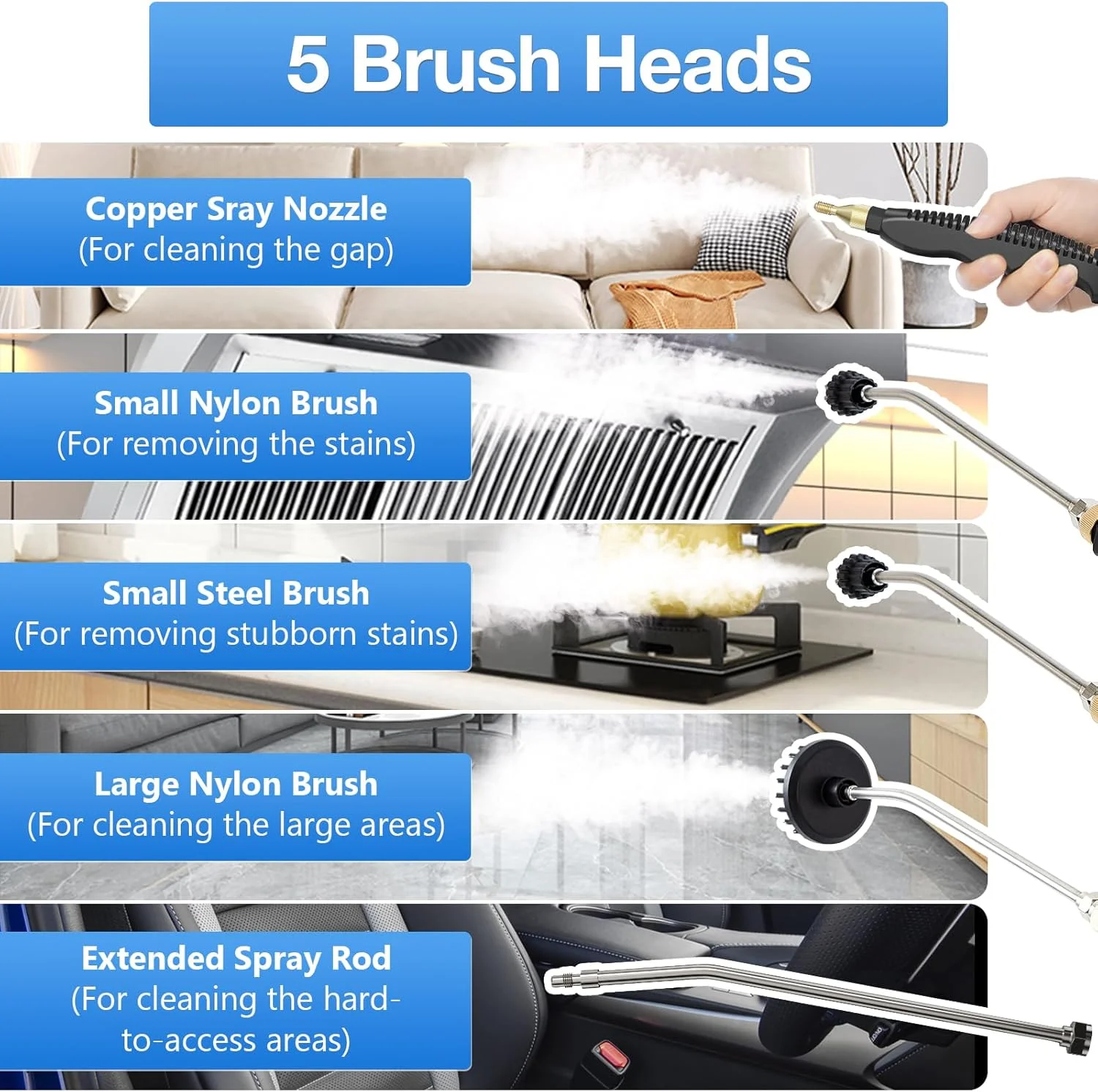 5 Brush Heads

Copper Sray Nozzle
(For cleaning the gap)

Small Nylon Brush
(For removing the stains)

Small Steel Brush
(For removing stubborn stains)

Large Nylon Brush
(For cleaning the large areas)

Extended Spray Rod
(For cleaning the hard-to-access areas)