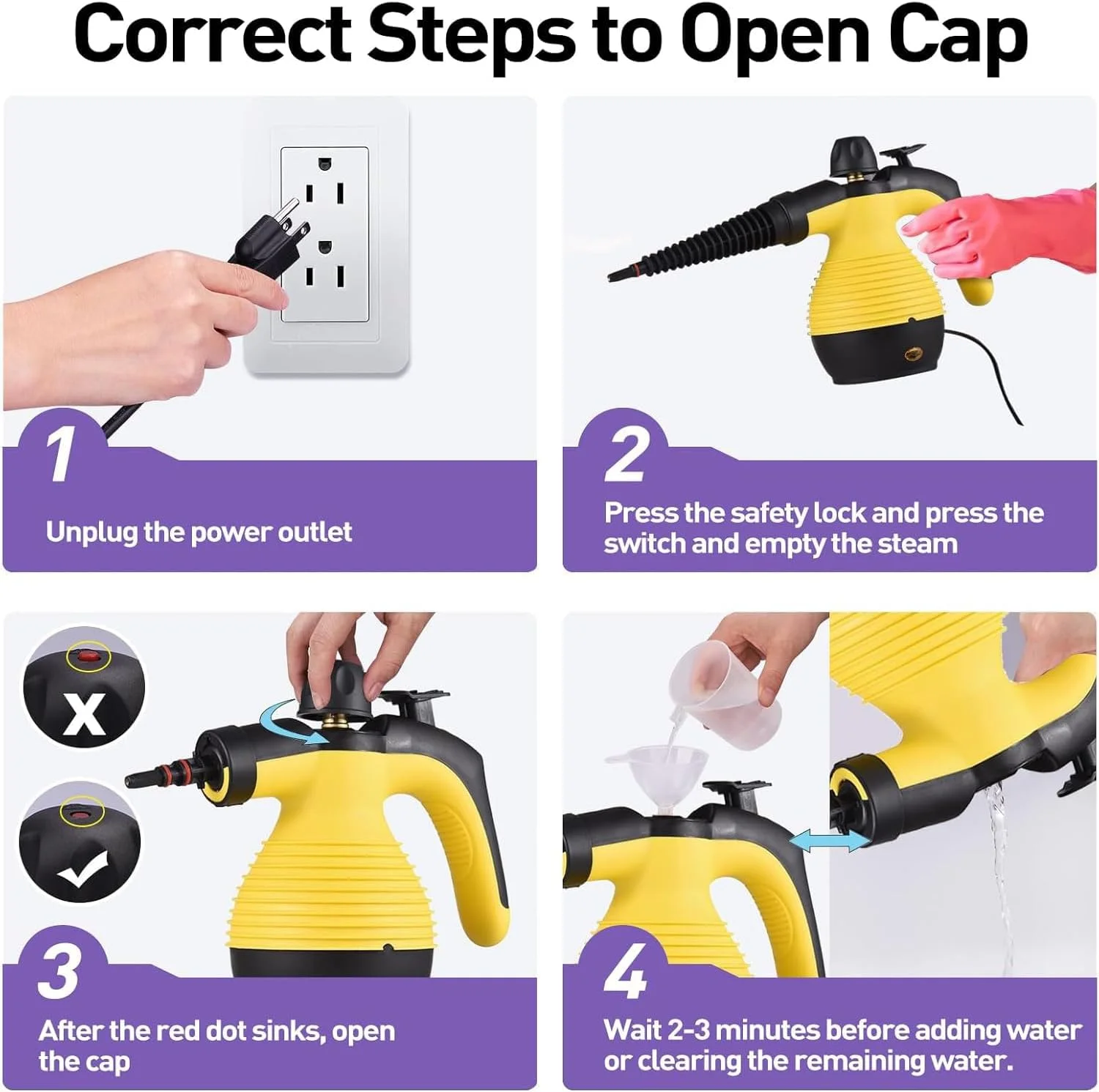 Correct Steps to Open Cap

1
Unplug the power outlet

2
Press the safety lock and press the switch and empty the steam

X

3
After the red dot sinks, open the cap

4
Wait 2-3 minutes before adding water or clearing the remaining water.