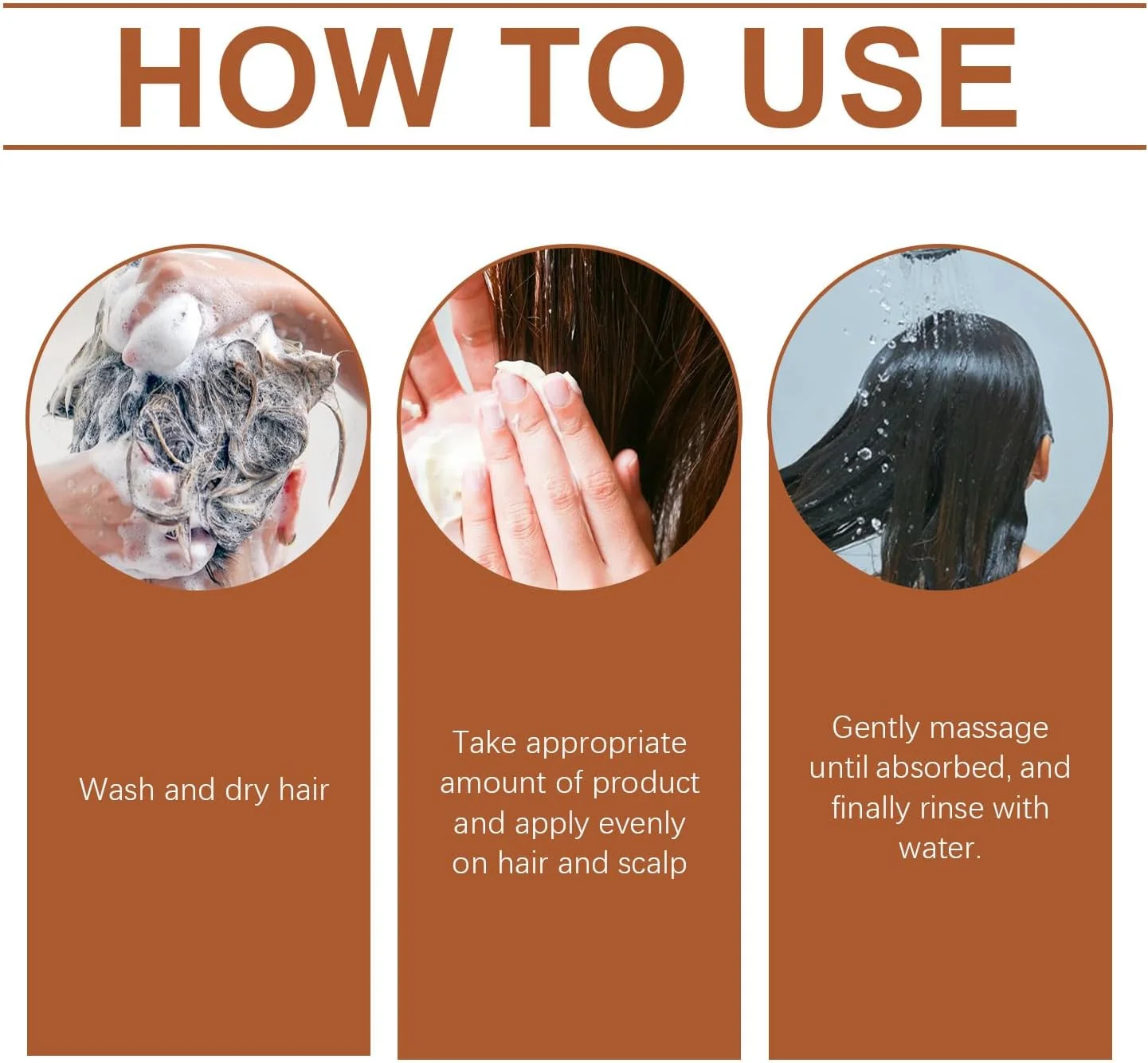 HOW TO USE

Wash and dry hair

Take appropriate amount of product and apply evenly on hair and scalp

Gently massage until absorbed, and finally rinse with water.