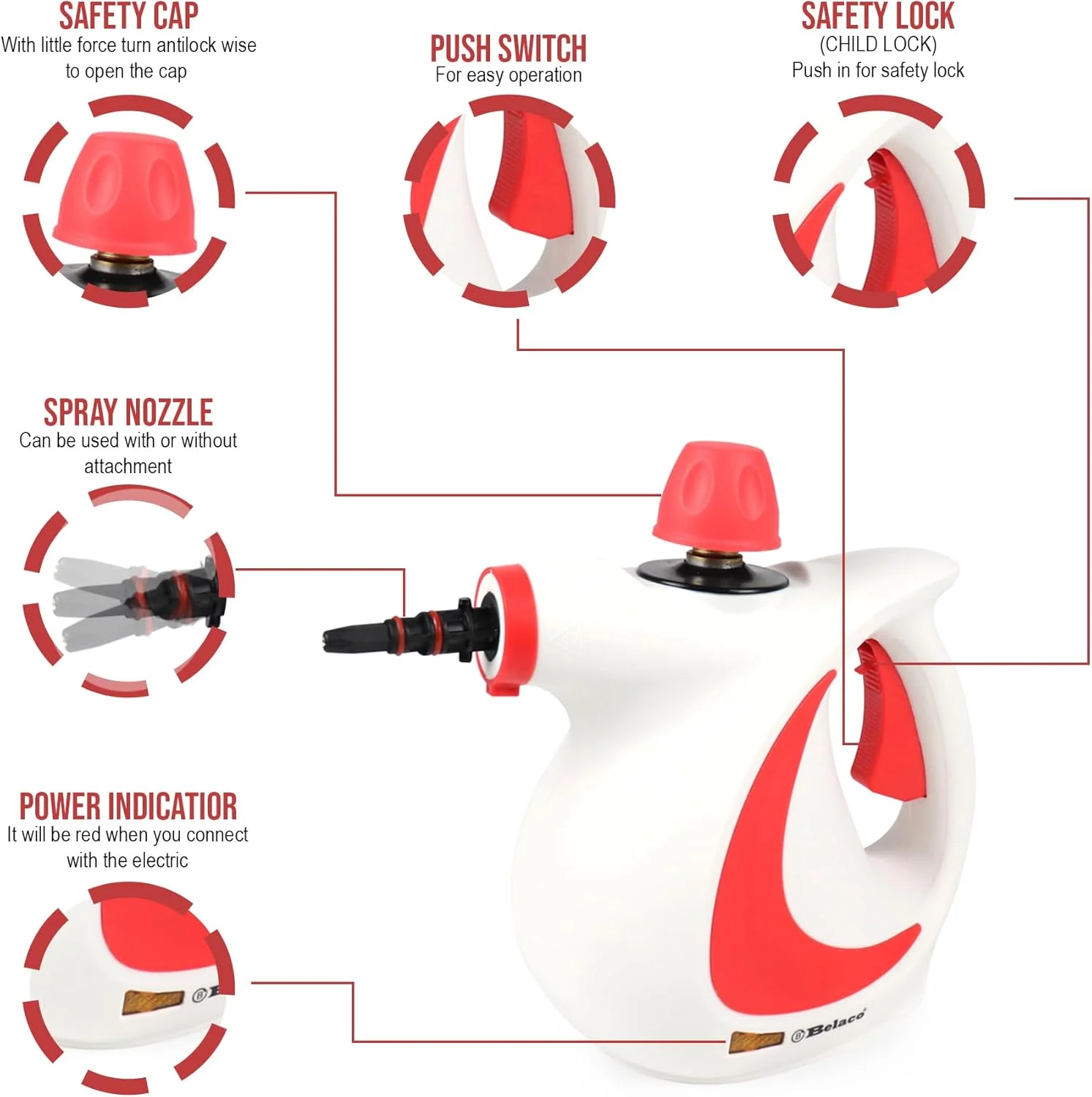 SAFETY CAP
With little force turn antilock wise to open the cap

PUSH SWITCH
For easy operation

SAFETY LOCK
(CHILD LOCK)
Push in for safety lock

SPRAY NOZZLE
Can be used with or without attachment

POWER INDICATIOR
It will be red when you connect with the electric

Belaco