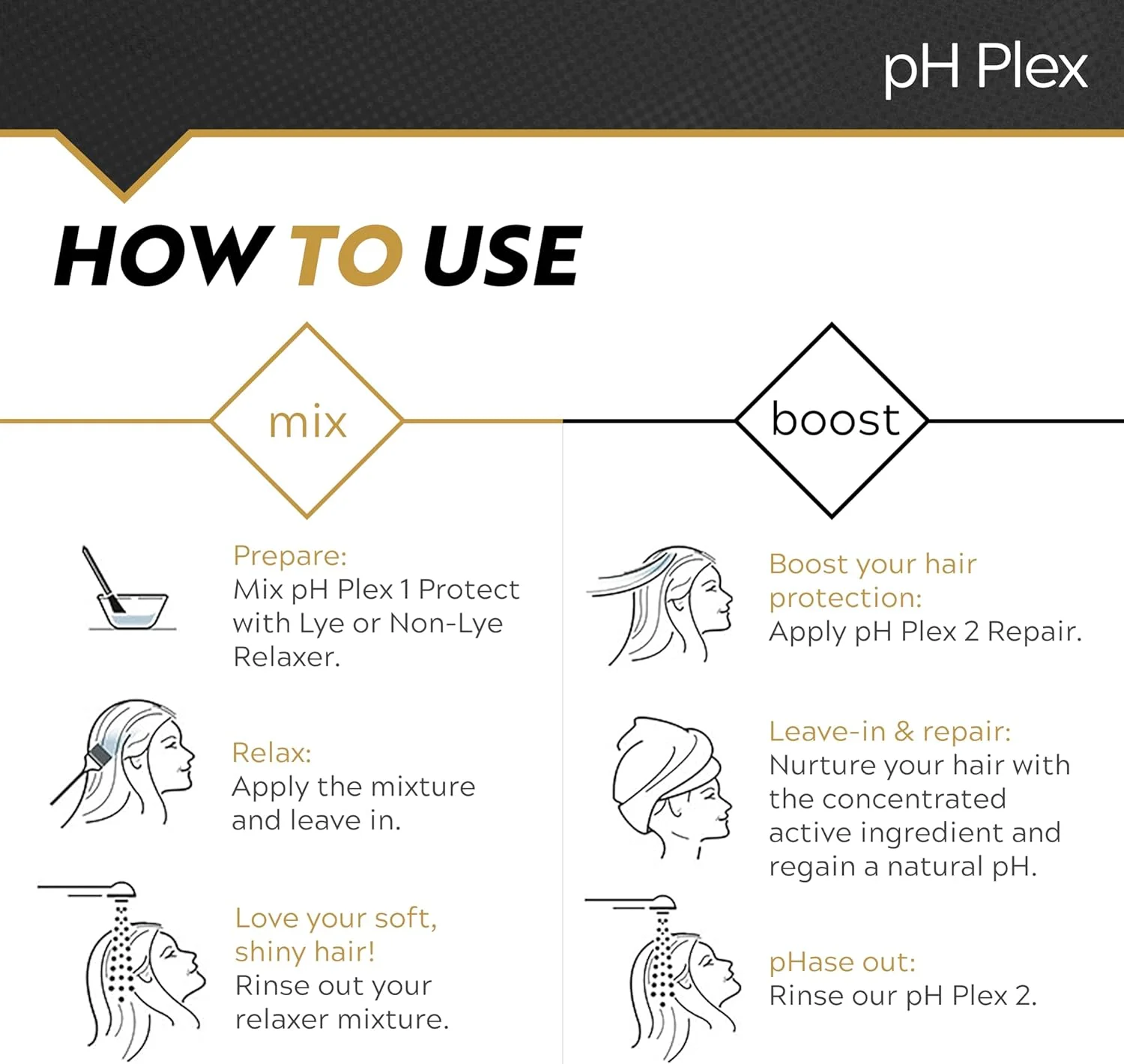 pH Plex

HOW TO USE

mix

Prepare:
Mix pH Plex 1 Protect with Lye or Non-Lye Relaxer.

Relax:
Apply the mixture and leave in.

Love your soft, shiny hair!
Rinse out your relaxer mixture.

boost

Boost your hair protection:
Apply pH Plex 2 Repair.

Leave-in & repair:
Nurture your hair with the concentrated active ingredient and regain a natural pH.

pHase out:
Rinse our pH Plex 2.