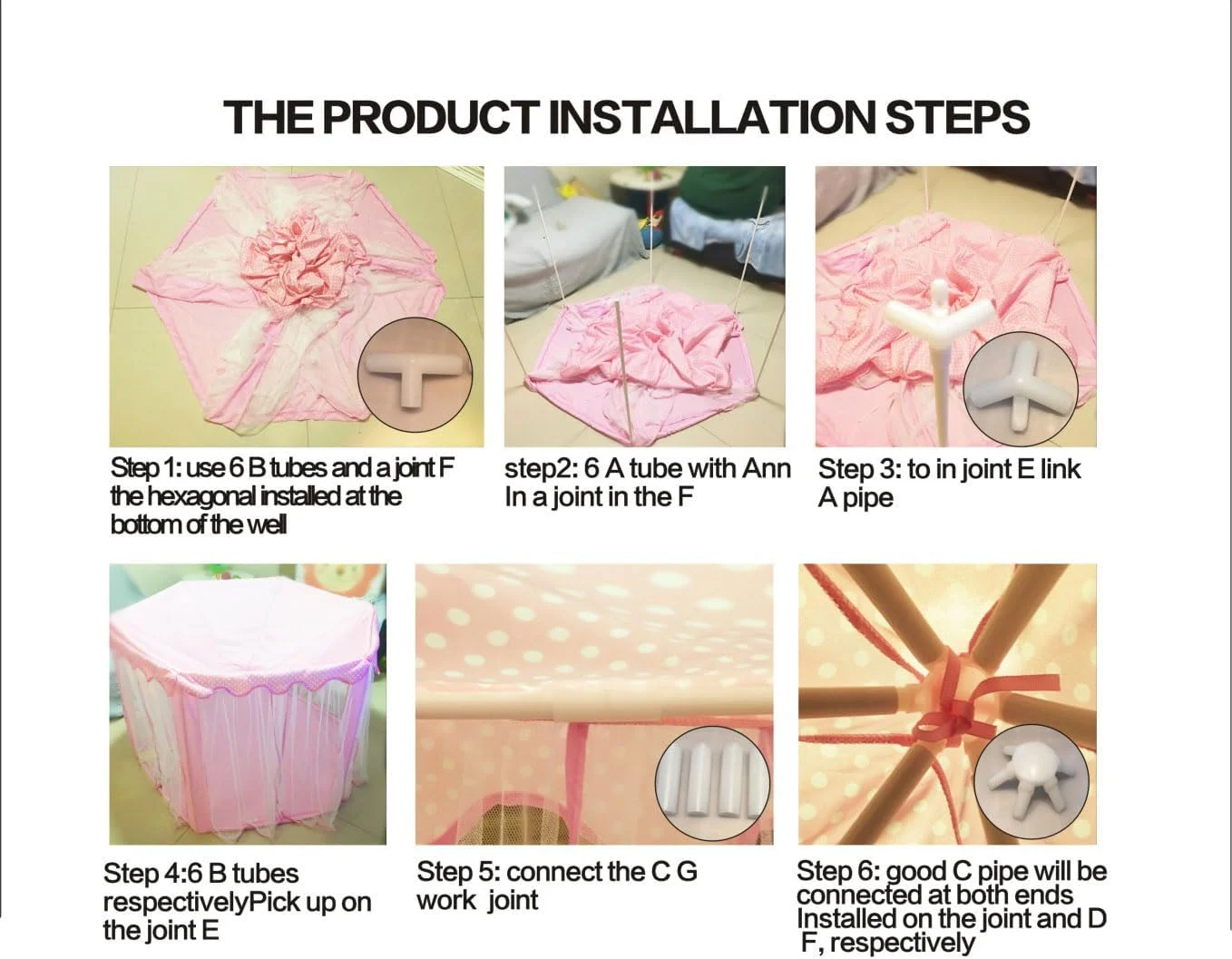 THE PRODUCT INSTALLATION STEPS

Step 1: use 6 B tubes and a joint F the hexagonal installed at the bottom of the well

step2: 6 A tube with Ann In a joint in the F

Step 3: to in joint E link A pipe

Step 4:6 B tubes respectivelyPick up on the joint E

Step 5: connect the C G work joint

Step 6: good C pipe will be connected at both ends Installed on the joint and D F, respectively