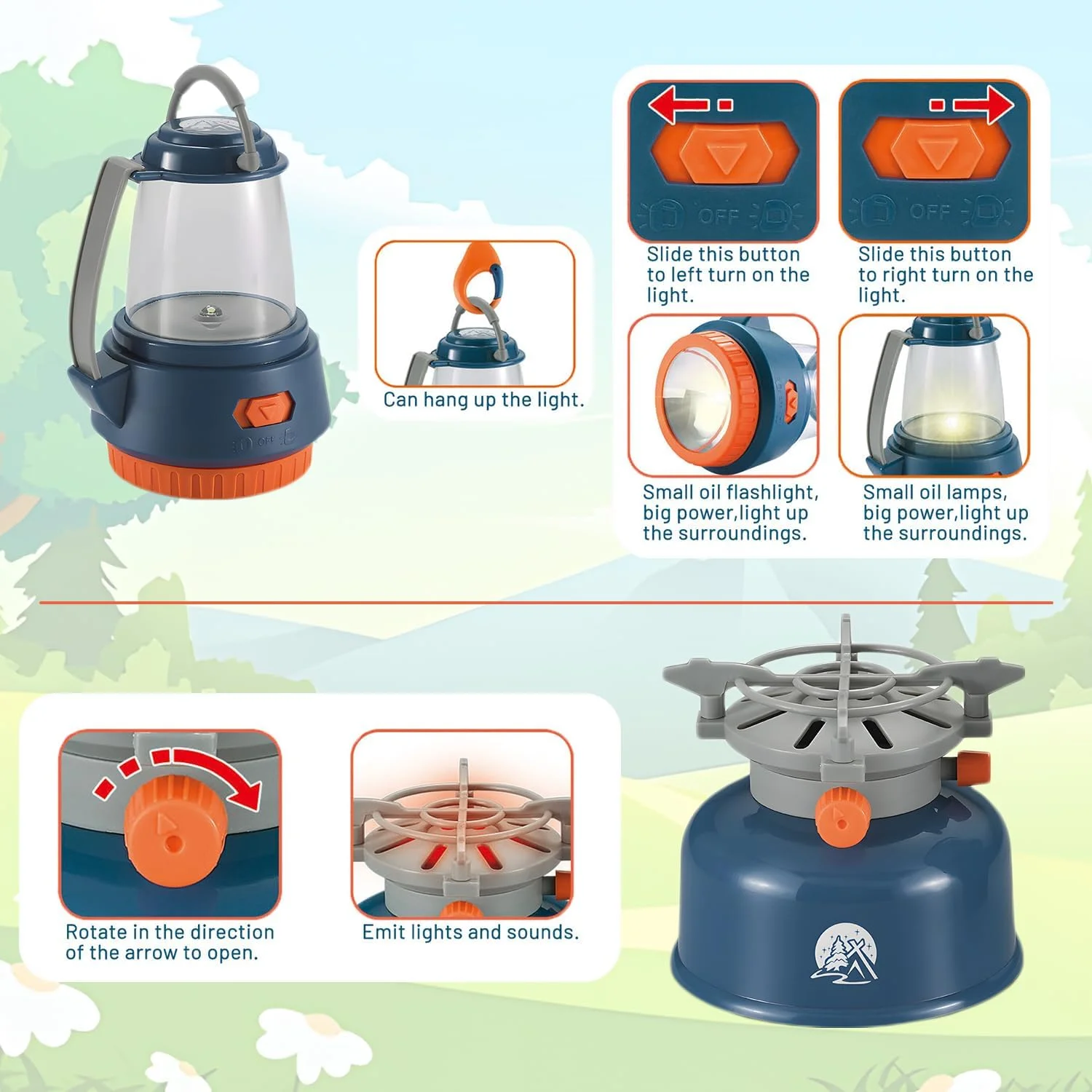 OFF

Can hang up the light.

OFF

Slide this button to left turn on the light.

OFF

Slide this button to right turn on the light.

Small oil flashlight, big power,light up the surroundings.

Small oil lamps, big power,light up the surroundings.

Rotate in the direction of the arrow to open.

Emit lights and sounds.