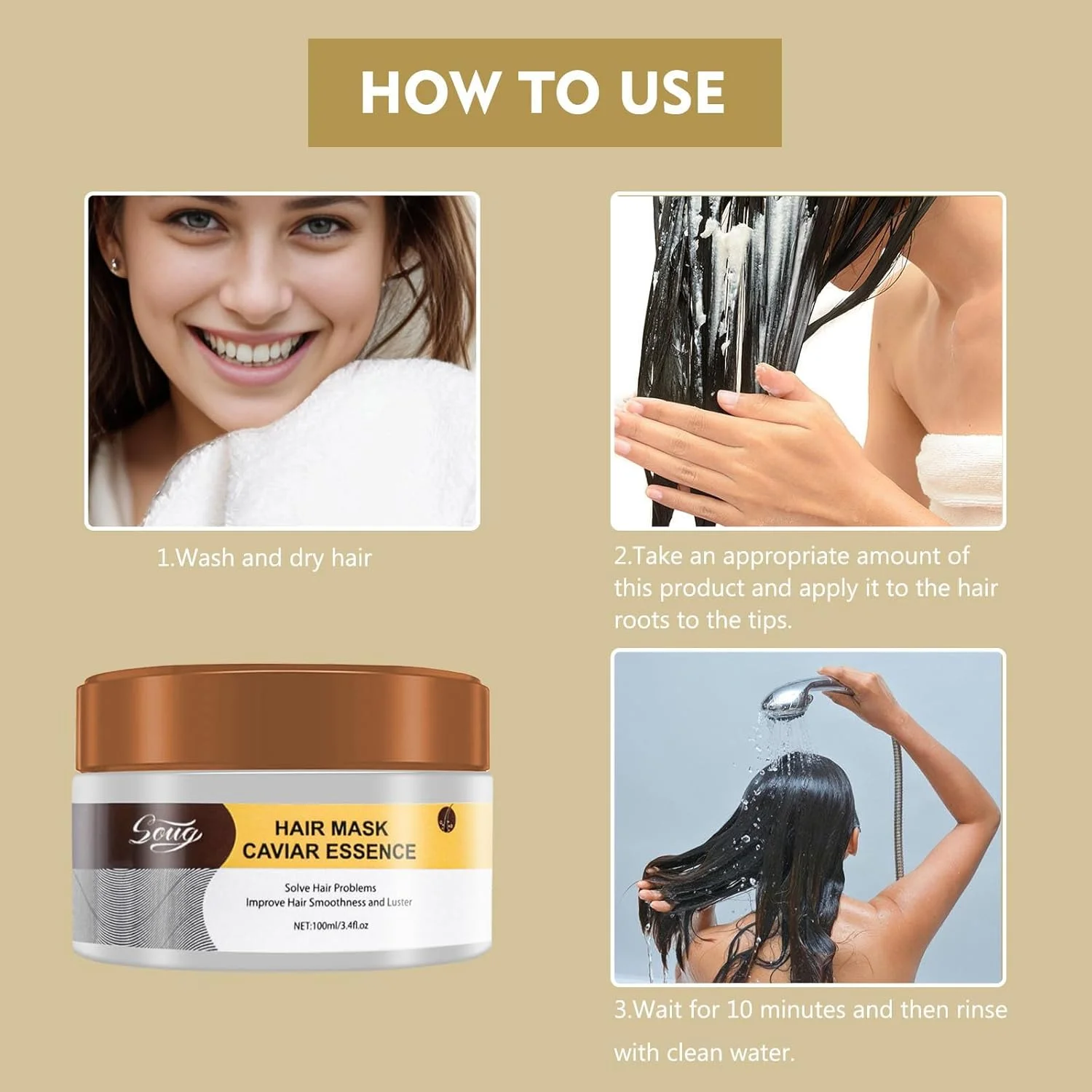 HOW TO USE

1.Wash and dry hair

2.Take an appropriate amount of this product and apply it to the hair roots to the tips.

Soug

HAIR MASK
CAVIAR ESSENCE

Solve Hair Problems
Improve Hair Smoothness and Luster

NET:100ml/3.4fl.oz

3.Wait for 10 minutes and then rinse with clean water.