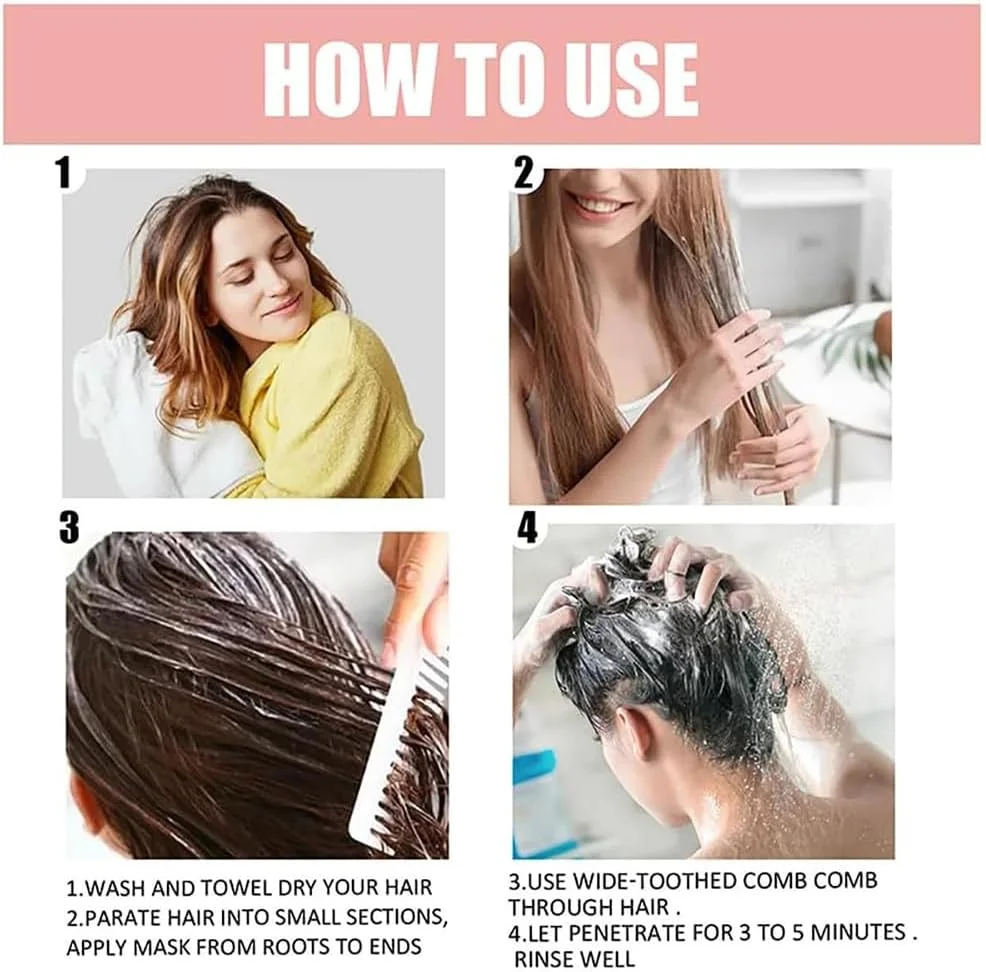 HOW TO USE

1

2

3

4

1.WASH AND TOWEL DRY YOUR HAIR
2.PARATE HAIR INTO SMALL SECTIONS, APPLY MASK FROM ROOTS TO ENDS

3.USE WIDE-TOOTHED COMB COMB THROUGH HAIR .
4.LET PENETRATE FOR 3 TO 5 MINUTES . RINSE WELL