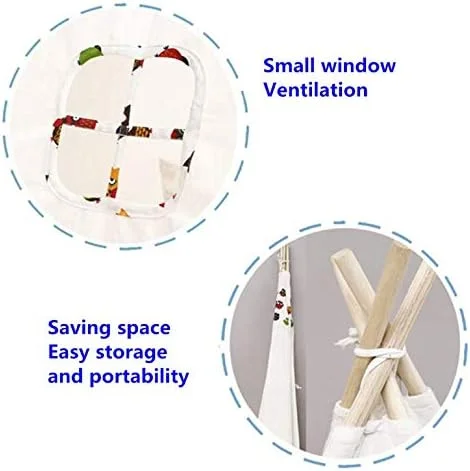 Small window
Ventilation

Saving space
Easy storage
and portability