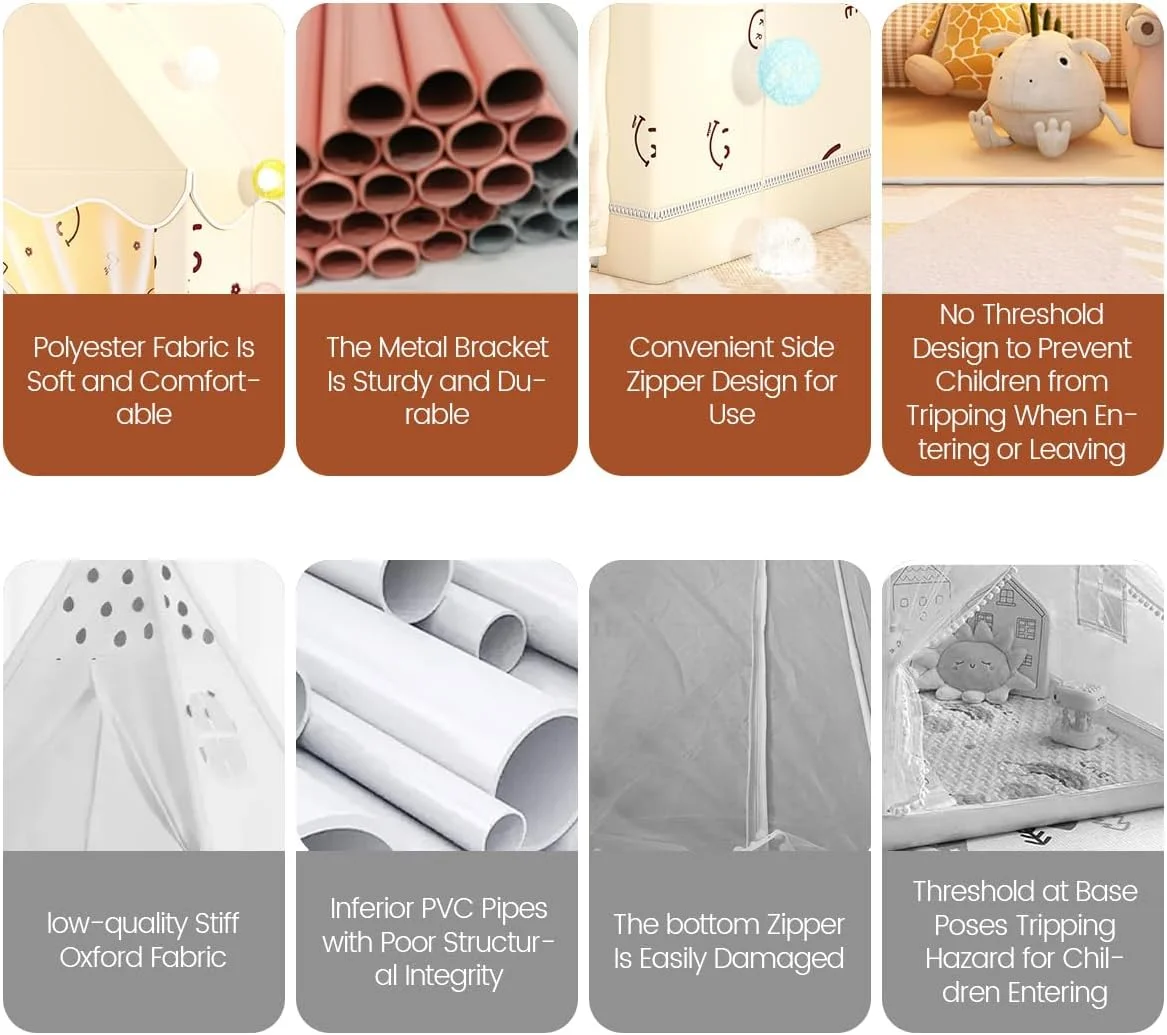 Polyester Fabric Is Soft and Comfortable

The Metal Bracket Is Sturdy and Durable

Convenient Side Zipper Design for Use

No Threshold Design to Prevent Children from Tripping When Entering or Leaving

low-quality Stiff Oxford Fabric

Inferior PVC Pipes with Poor Structural Integrity

The bottom Zipper Is Easily Damaged

Threshold at Base Poses Tripping Hazard for Children Entering