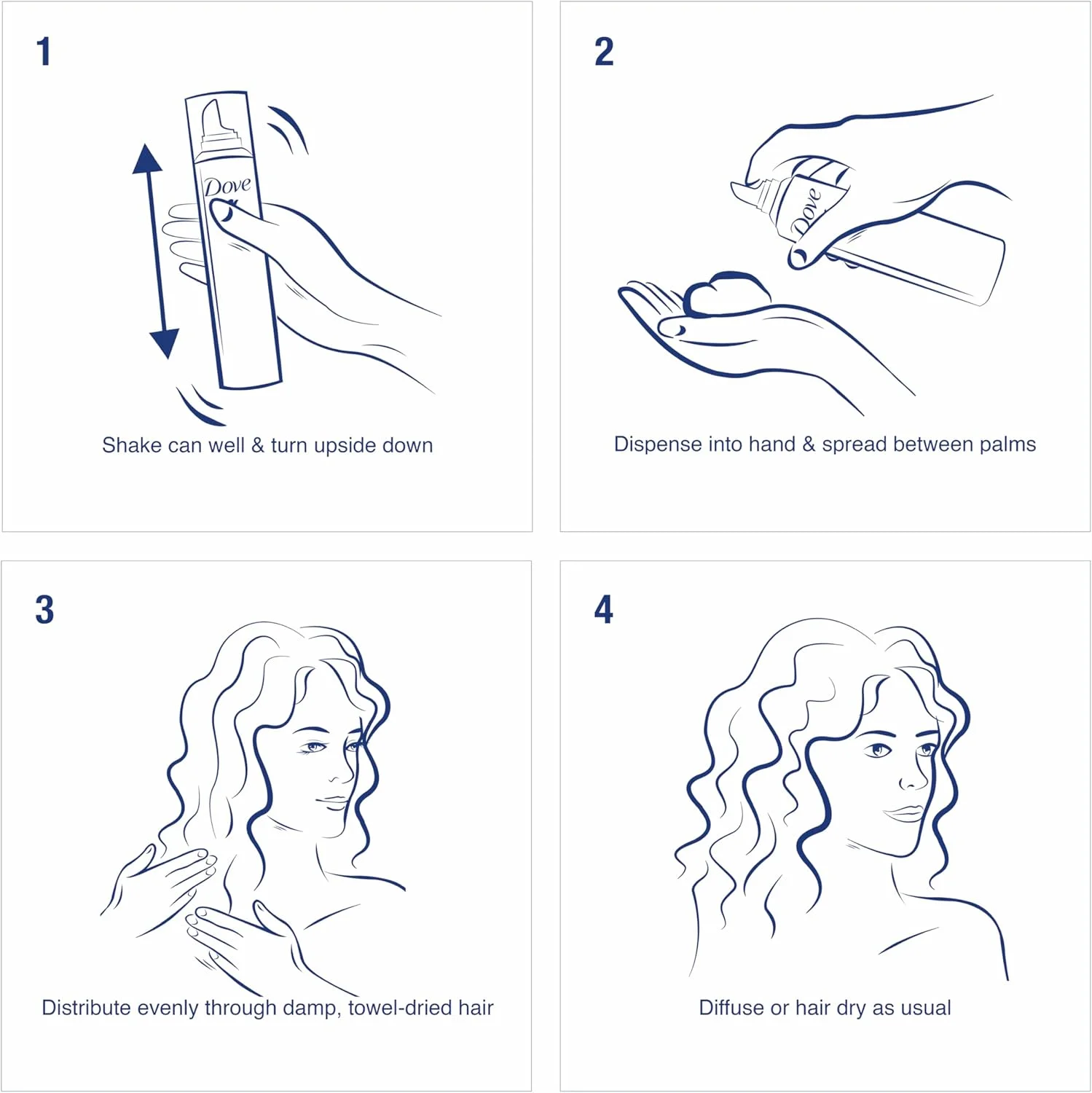 1

Dove

Shake can well & turn upside down

2

Dove

Dispense into hand & spread between palms

3

Distribute evenly through damp, towel-dried hair

4

Diffuse or hair dry as usual