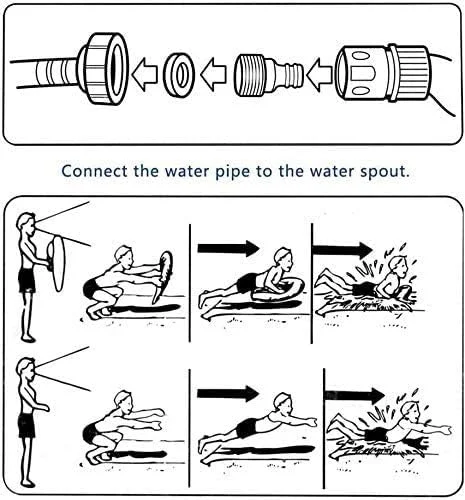 Connect the water pipe to the water spout.