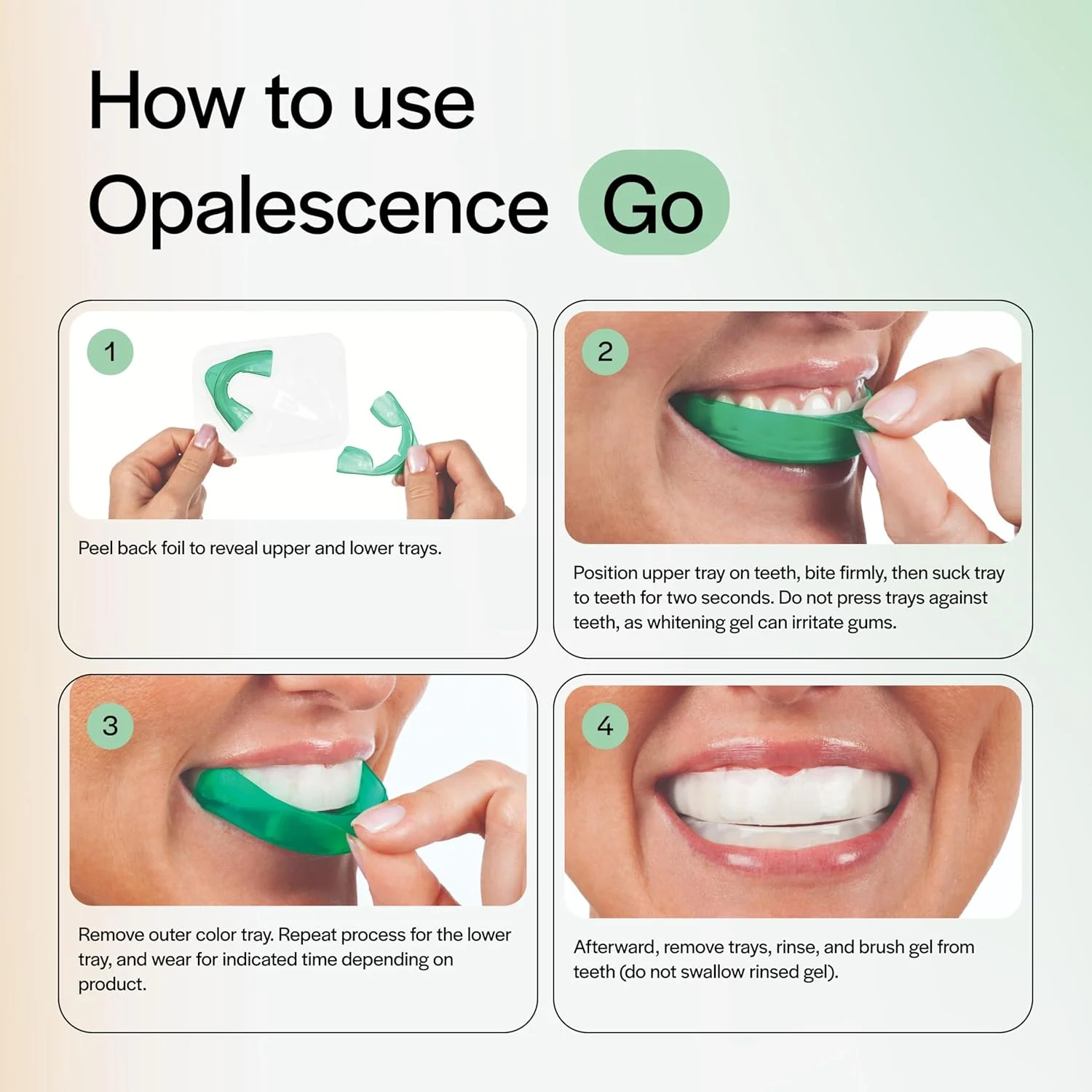 How to use Opalescence Go

1

Peel back foil to reveal upper and lower trays.

2

Position upper tray on teeth, bite firmly, then suck tray to teeth for two seconds. Do not press trays against teeth, as whitening gel can irritate gums.

3

Remove outer color tray. Repeat process for the lower tray, and wear for indicated time depending on product.

4

Afterward, remove trays, rinse, and brush gel from teeth (do not swallow rinsed gel).