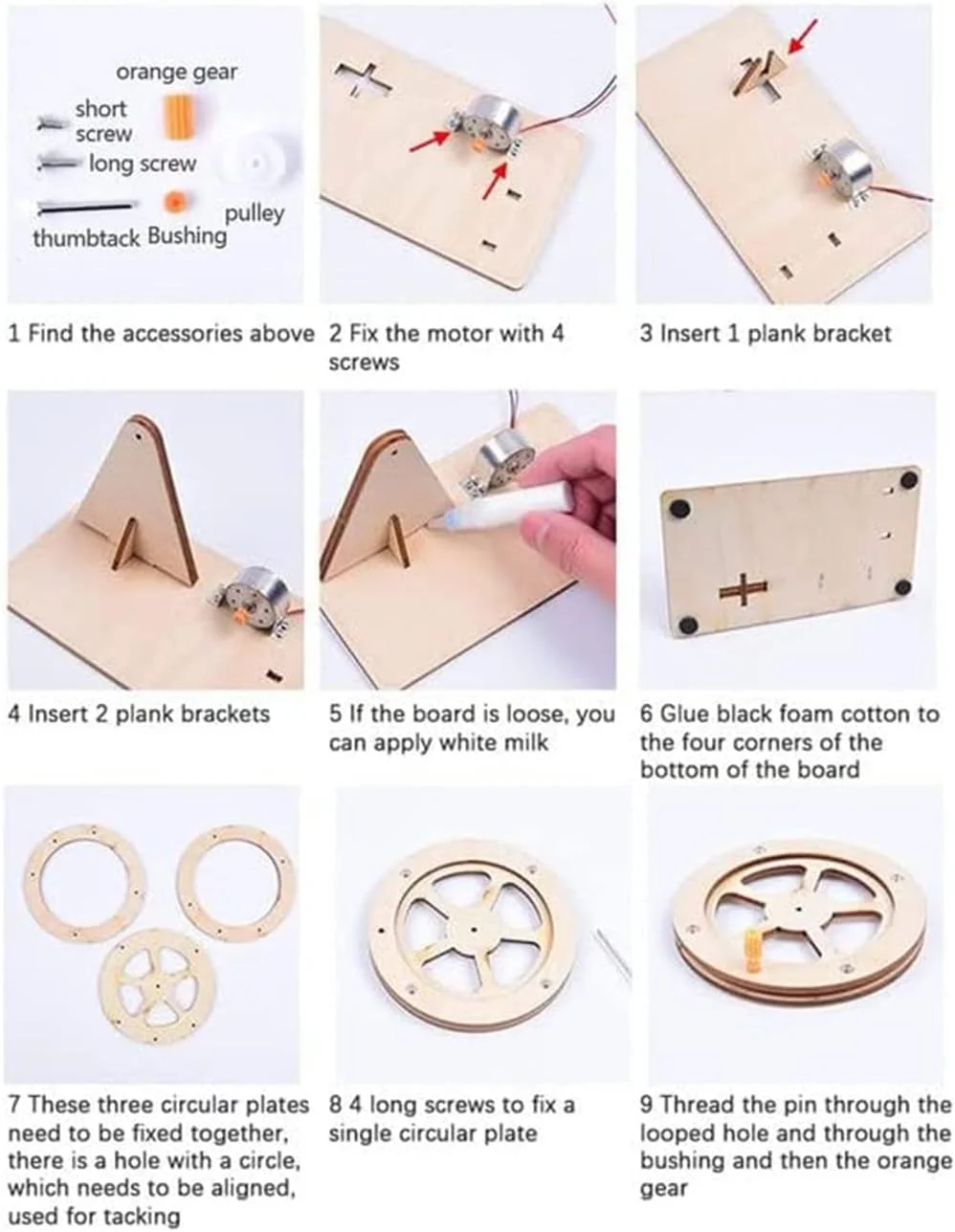 orange gear
short screw
long screw
pulley
thumbtack Bushing

1 Find the accessories above

2 Fix the motor with 4 screws

3 Insert 1 plank bracket

4 Insert 2 plank brackets

5 If the board is loose, you can apply white milk

6 Glue black foam cotton to the four corners of the bottom of the board

7 These three circular plates need to be fixed together, there is a hole with a circle, which needs to be aligned, used for tacking

8 4 long screws to fix a single circular plate

9 Thread the pin through the looped hole and through the bushing and then the orange gear