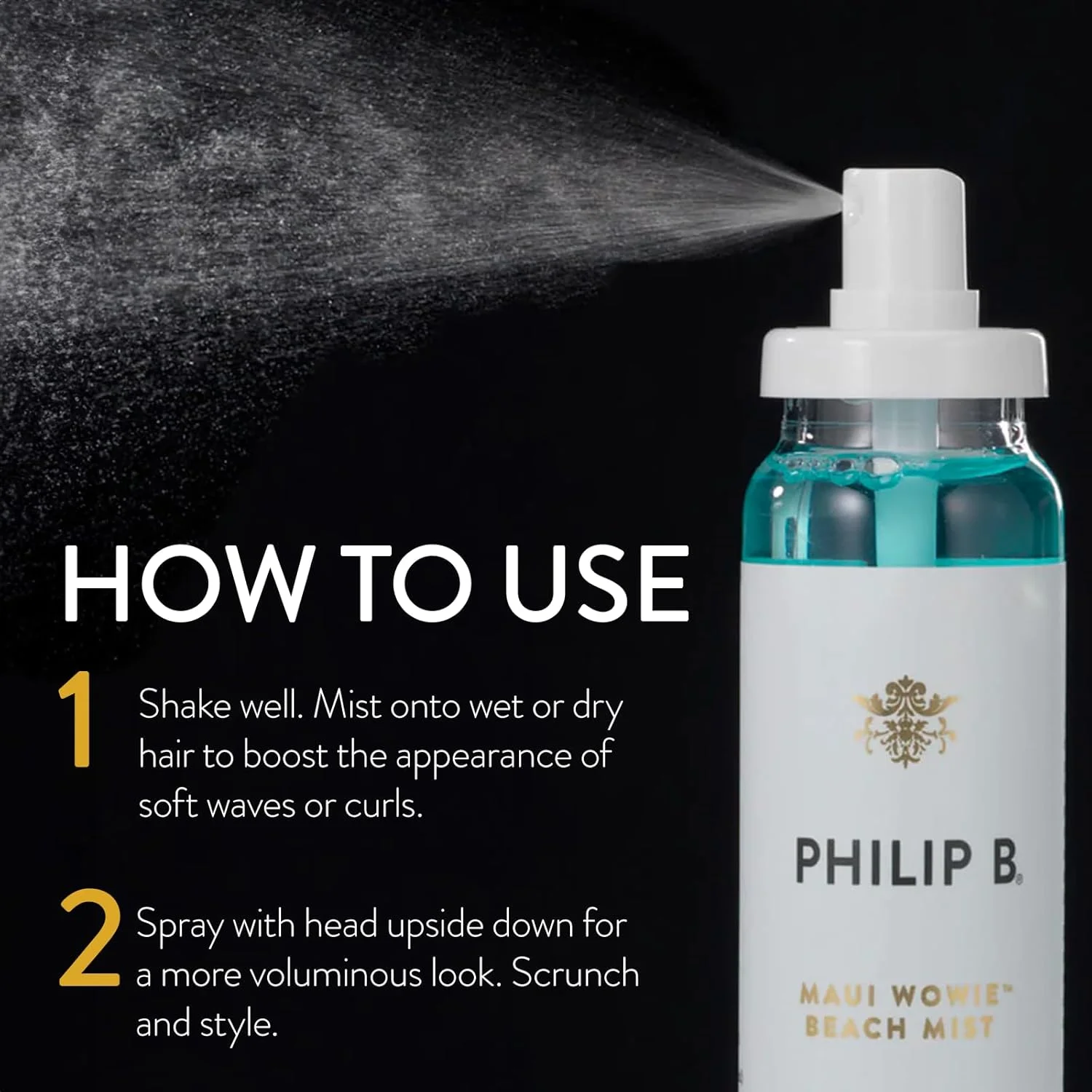 HOW TO USE

1 Shake well. Mist onto wet or dry hair to boost the appearance of soft waves or curls.

2 Spray with head upside down for a more voluminous look. Scrunch and style.

PHILIP B.

MAUI WOWIE™
BEACH MIST