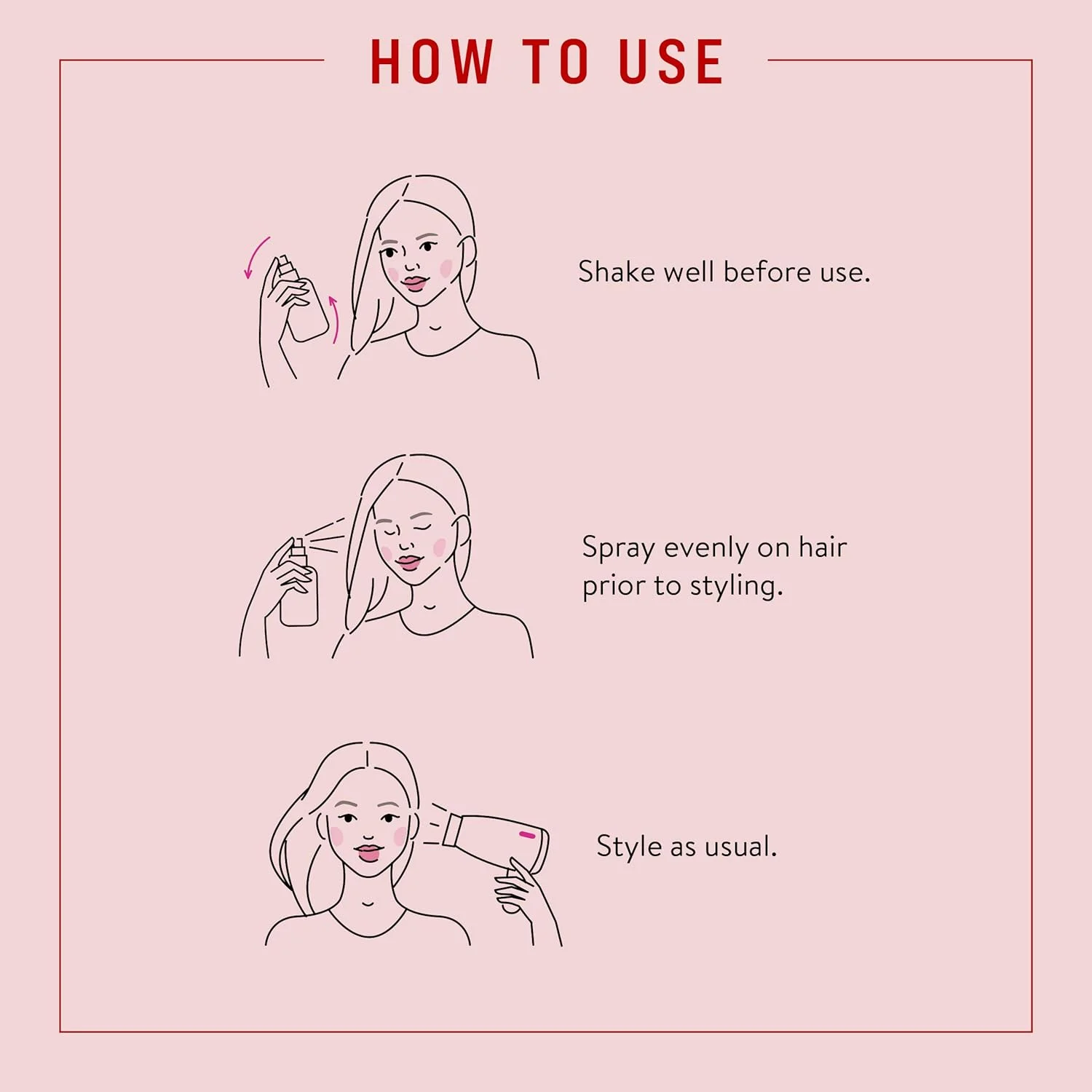 HOW TO USE

Shake well before use.

Spray evenly on hair prior to styling.

Style as usual.