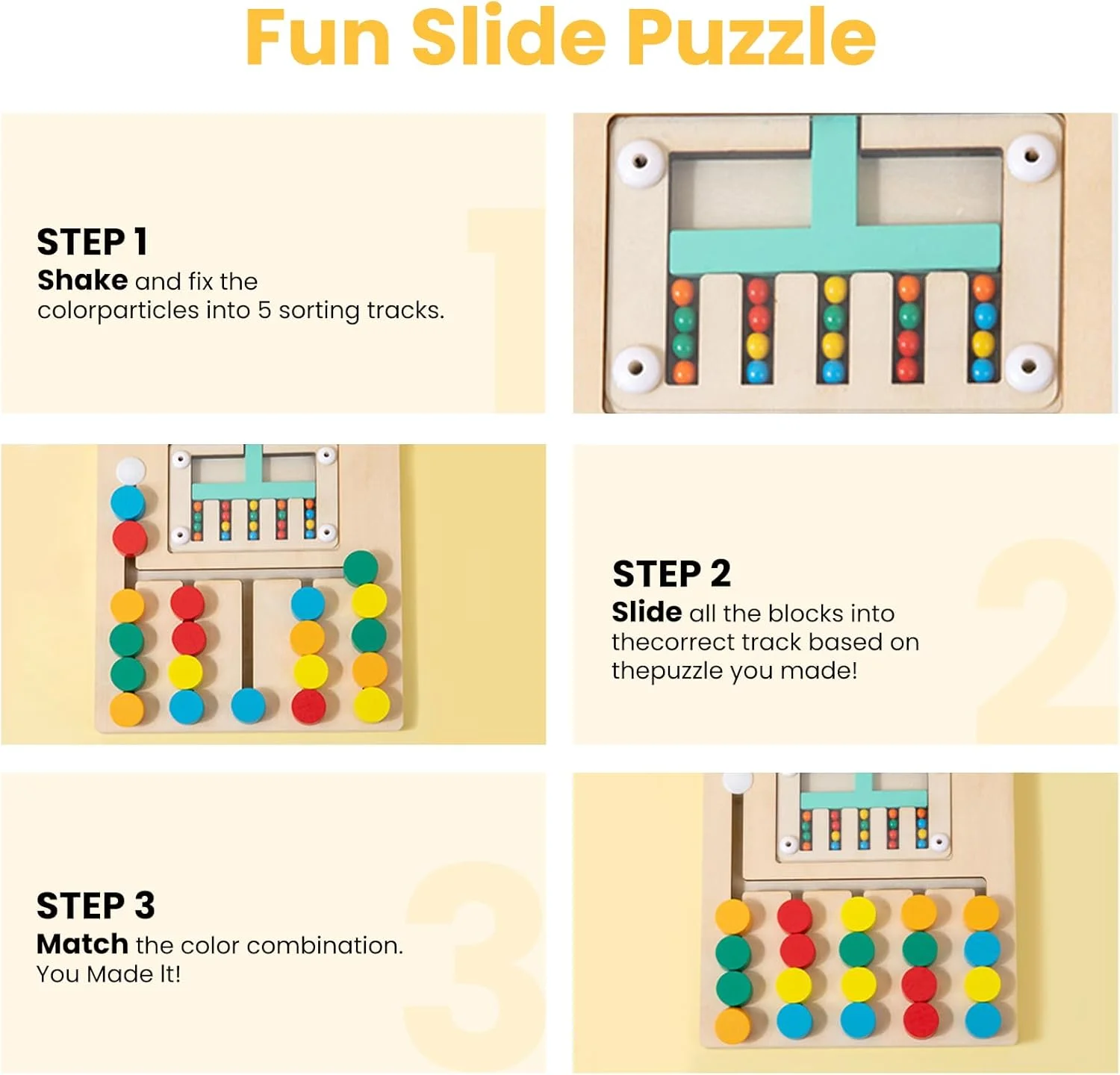 Fun Slide Puzzle

STEP 1
Shake and fix the colorparticles into 5 sorting tracks.

1

STEP 2
Slide all the blocks into thecorrect track based on thepuzzle you made!

2

STEP 3
Match the color combination.
You Made It!

3