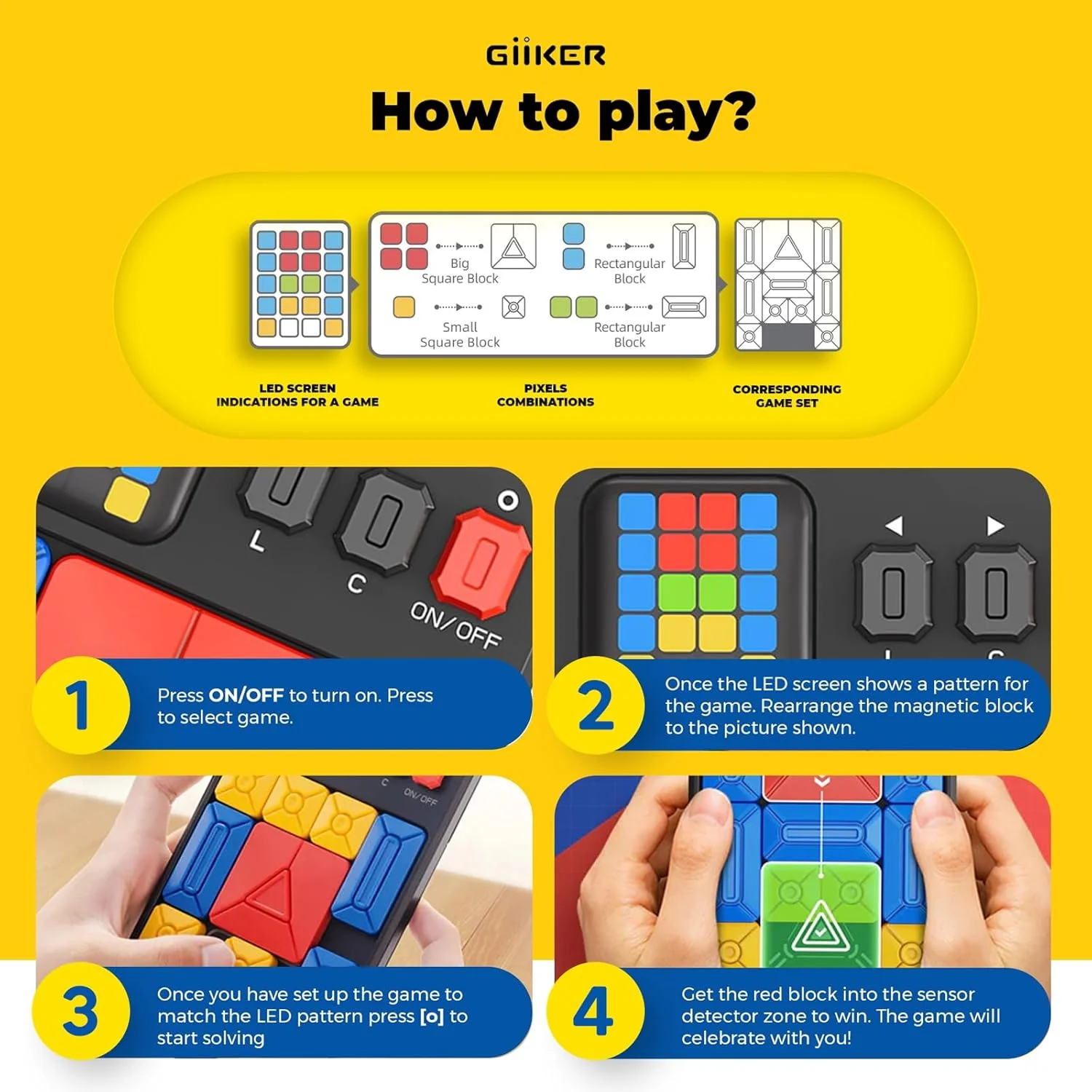 GiiKER

How to play?

Big Square Block

Rectangular Block

Small Square Block

Rectangular Block

LED SCREEN INDICATIONS FOR A GAME

PIXELS COMBINATIONS

CORRESPONDING GAME SET

L

C

ON/OFF

1

Press ON/OFF to turn on. Press to select game.

2

Once the LED screen shows a pattern for the game. Rearrange the magnetic block to the picture shown.

C

ON/OFF

3

Once you have set up the game to match the LED pattern press [o] to start solving

4

Get the red block into the sensor detector zone to win. The game will celebrate with you!