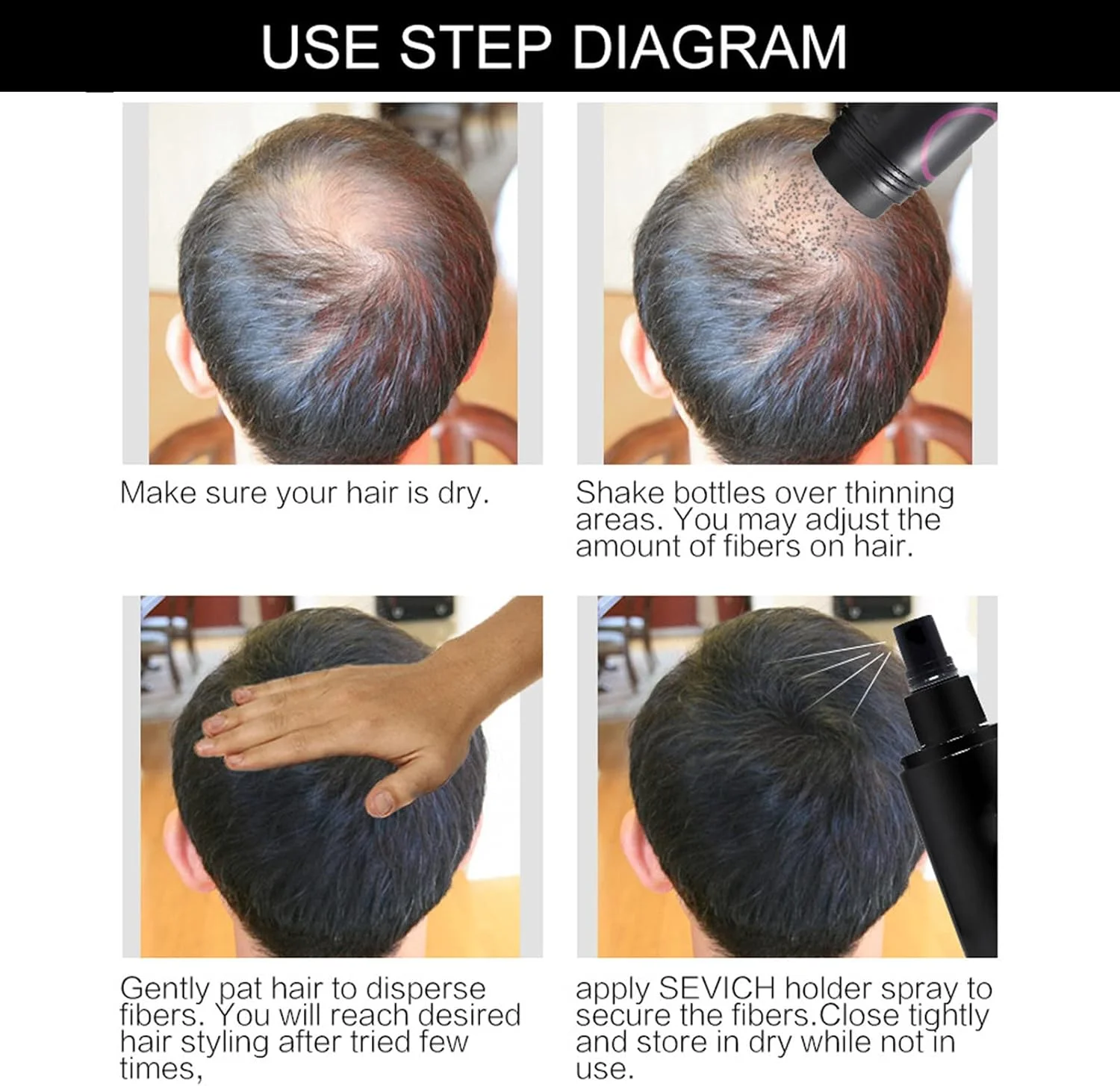 USE STEP DIAGRAM

Make sure your hair is dry.

Shake bottles over thinning areas. You may adjust the amount of fibers on hair.

Gently pat hair to disperse fibers. You will reach desired hair styling after tried few times,

apply SEVICH holder spray to secure the fibers.Close tightly and store in dry while not in use.