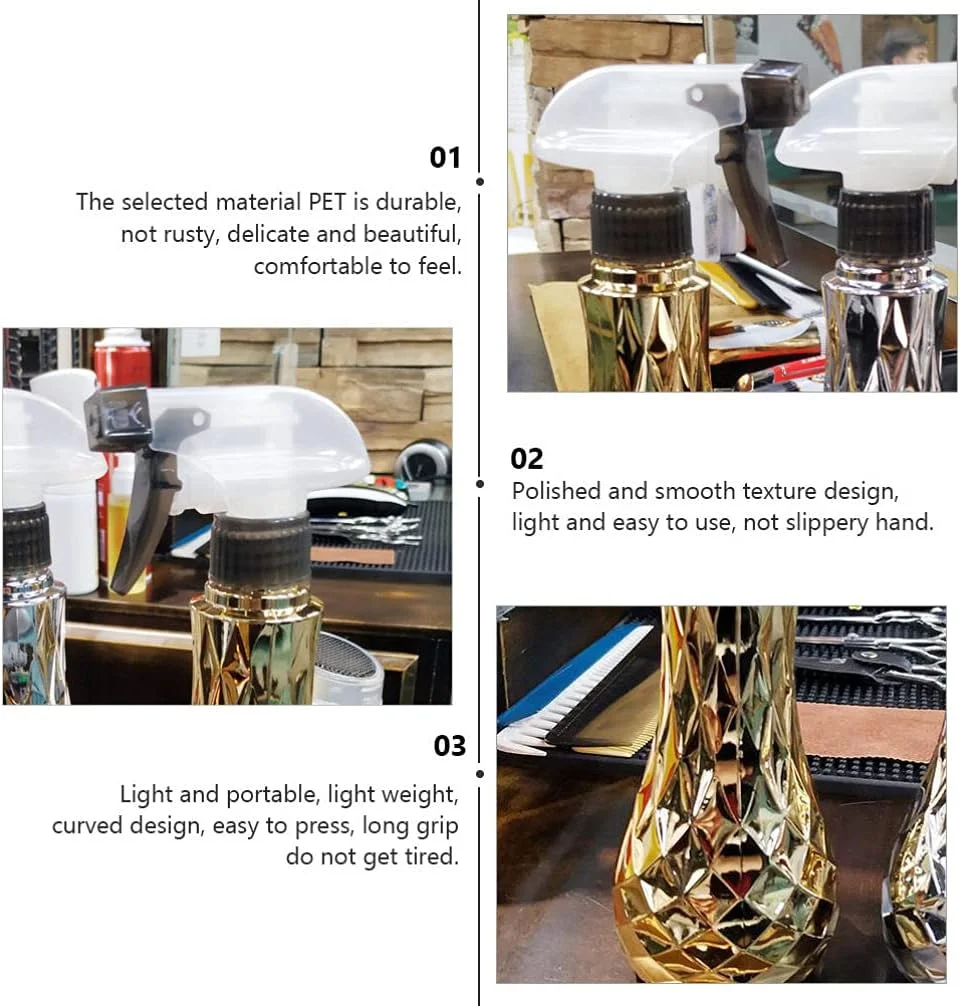 01
The selected material PET is durable, not rusty, delicate and beautiful, comfortable to feel.

02
Polished and smooth texture design, light and easy to use, not slippery hand.

03
Light and portable, light weight, curved design, easy to press, long grip do not get tired.