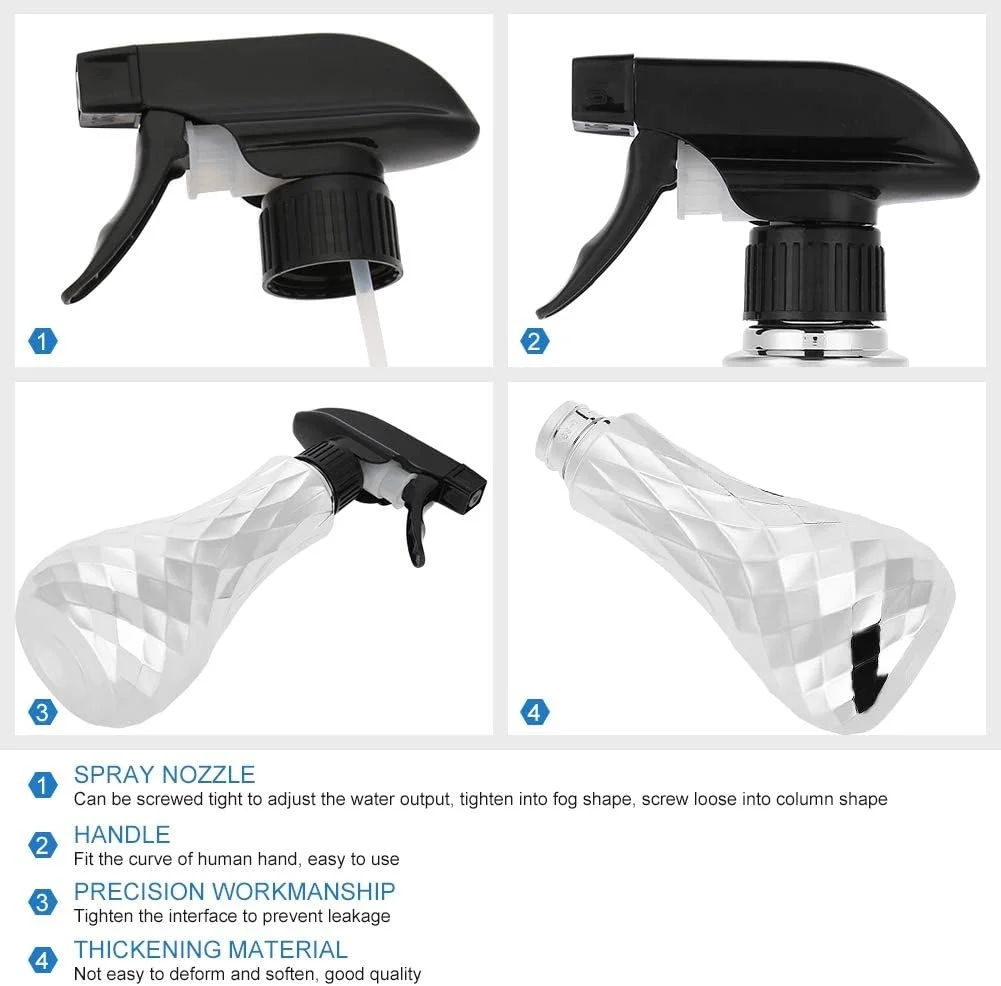 1

2

3

4

1 SPRAY NOZZLE
Can be screwed tight to adjust the water output, tighten into fog shape, screw loose into column shape

2 HANDLE
Fit the curve of human hand, easy to use

3 PRECISION WORKMANSHIP
Tighten the interface to prevent leakage

4 THICKENING MATERIAL
Not easy to deform and soften, good quality