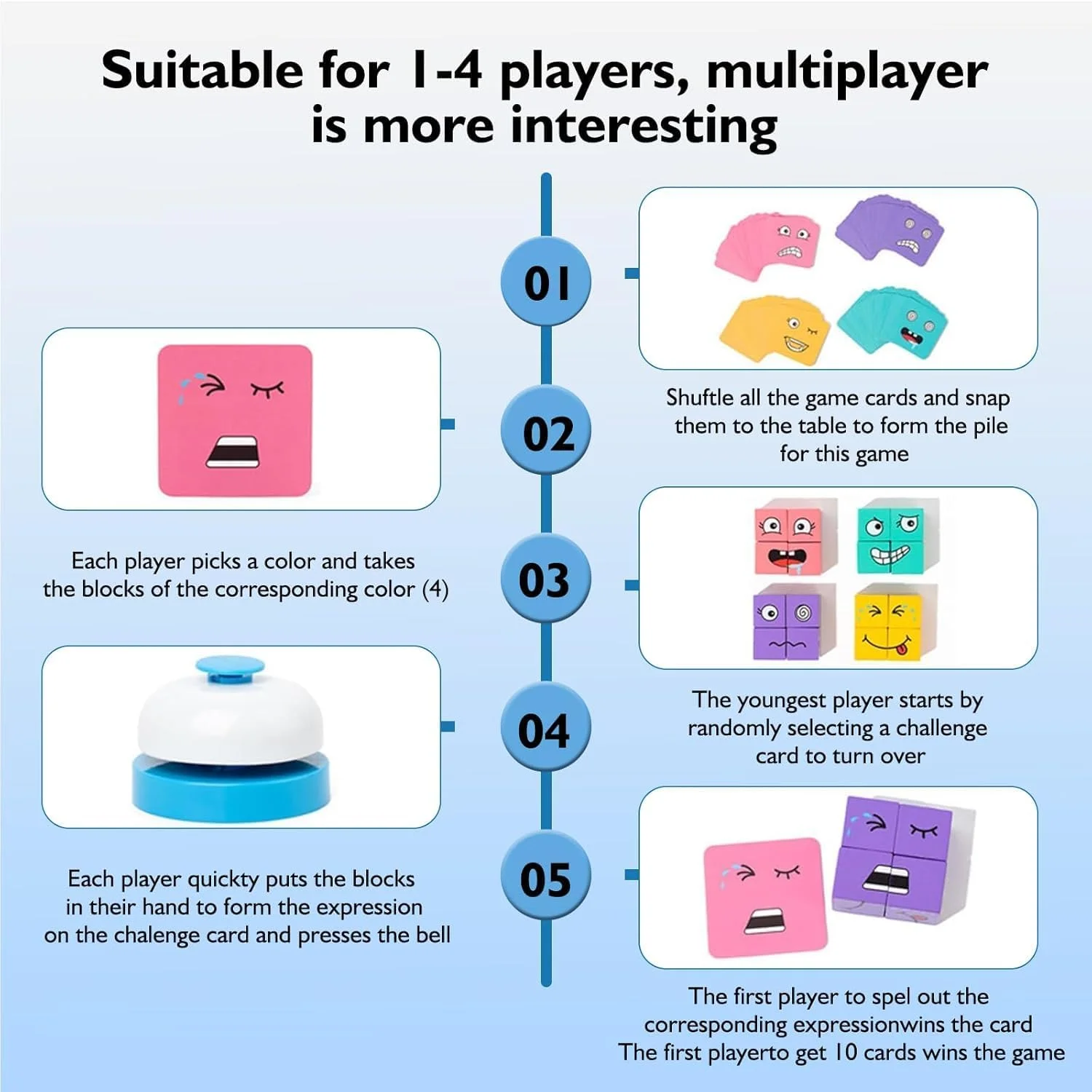 Suitable for 1-4 players, multiplayer is more interesting

01

Shuftle all the game cards and snap them to the table to form the pile for this game

02

Each player picks a color and takes the blocks of the corresponding color (4)

03

The youngest player starts by randomly selecting a challenge card to turn over

04

Each player quickty puts the blocks in their hand to form the expression on the chalenge card and presses the bell

05

The first player to spel out the corresponding expressionwins the card
The first playerto get 10 cards wins the game