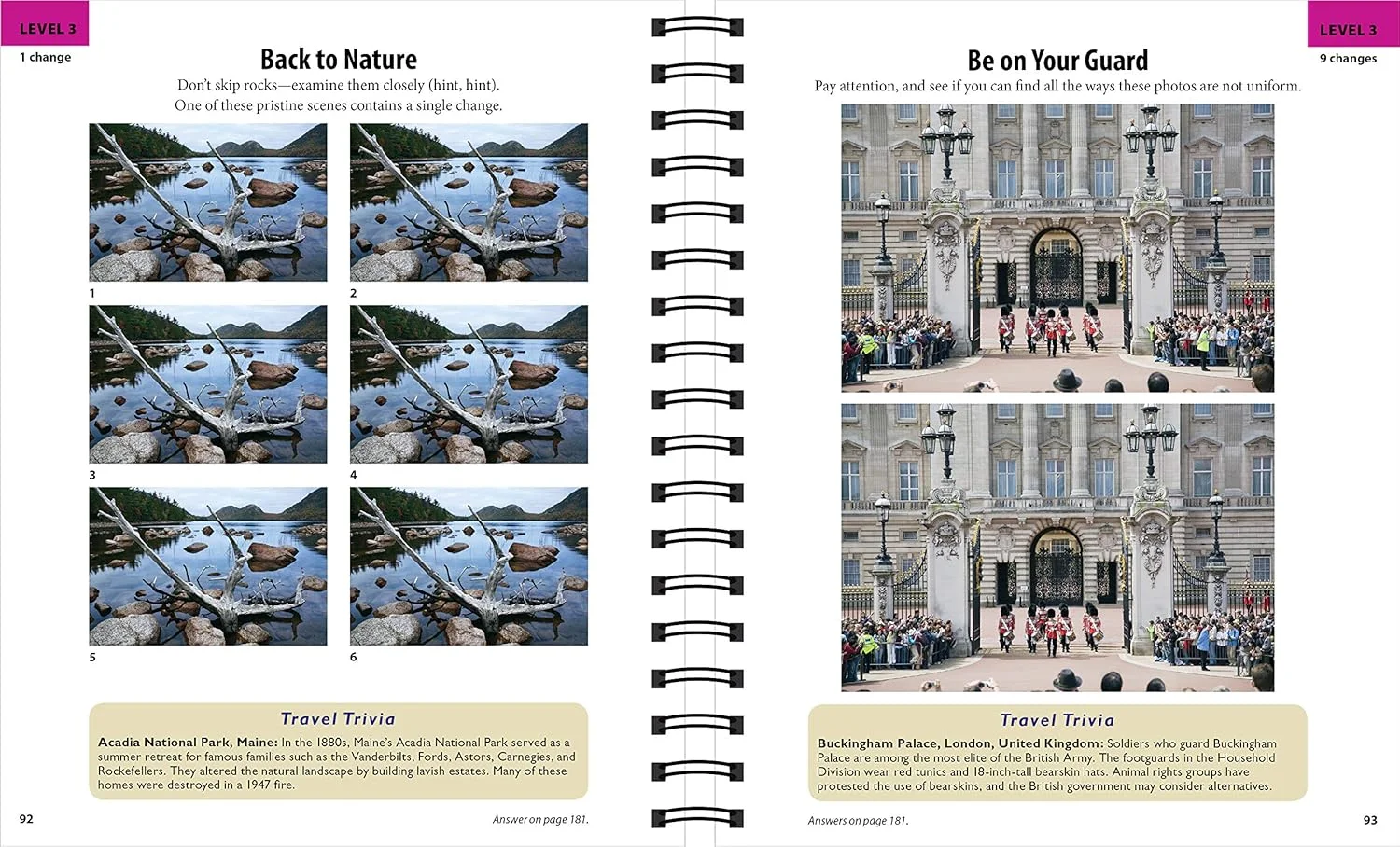 LEVEL 3

1 change

Back to Nature

Don't skip rocks—examine them closely (hint, hint). One of these pristine scenes contains a single change.

1

2

3

4

5

6

Travel Trivia

Acadia National Park, Maine: In the 1880s, Maine's Acadia National Park served as a summer retreat for famous families such as the Vanderbilts, Fords, Astors, Carnegies, and Rockefellers. They altered the natural landscape by building lavish estates. Many of these homes were destroyed in a 1947 fire.

92

Answer on page 181.

LEVEL 3

9 changes

Be on Your Guard

Pay attention, and see if you can find all the ways these photos are not uniform.

Travel Trivia

Buckingham Palace, London, United Kingdom: Soldiers who guard Buckingham Palace are among the most elite of the British Army. The footguards in the Household Division wear red tunics and 18-inch-tall bearskin hats. Animal rights groups have protested the use of bearskins, and the British government may consider alternatives.

Answers on page 181.

93