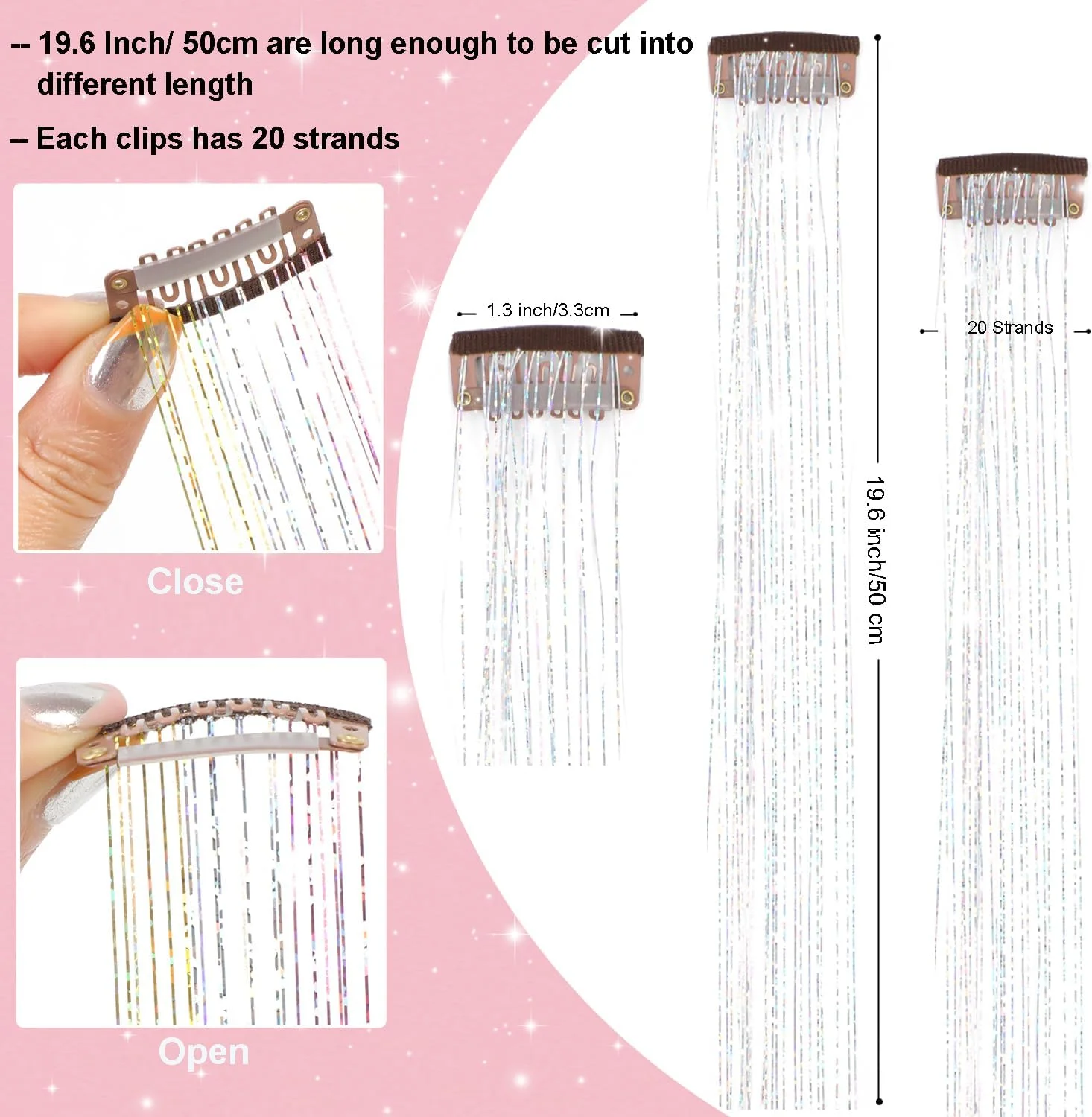 -- 19.6 Inch/ 50cm are long enough to be cut into different length

-- Each clips has 20 strands

Close

Open

1.3 inch/3.3cm

19.6 inch/50 cm

20 Strands