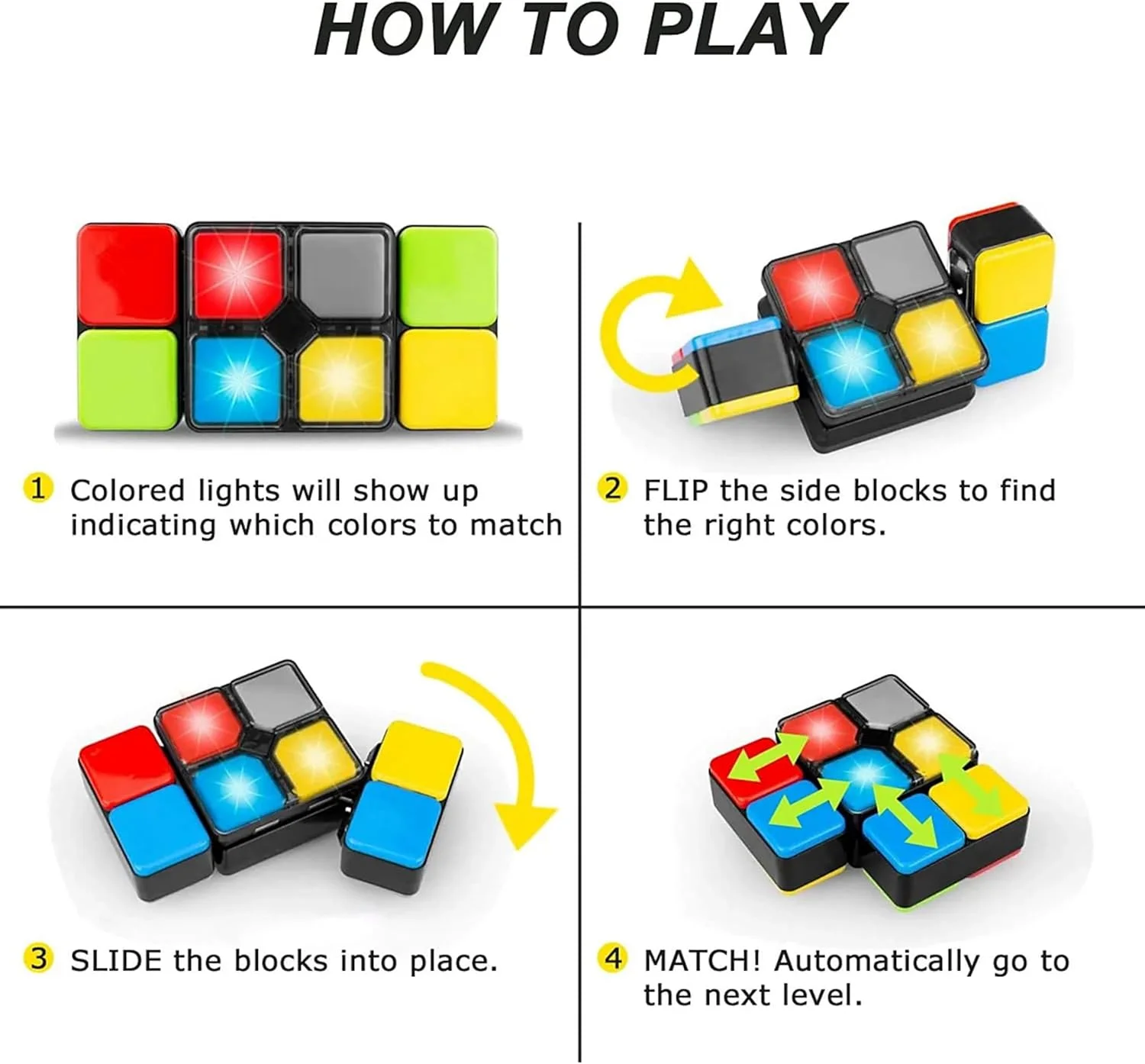 HOW TO PLAY

1 Colored lights will show up indicating which colors to match

2 FLIP the side blocks to find the right colors.

3 SLIDE the blocks into place.

4 MATCH! Automatically go to the next level.