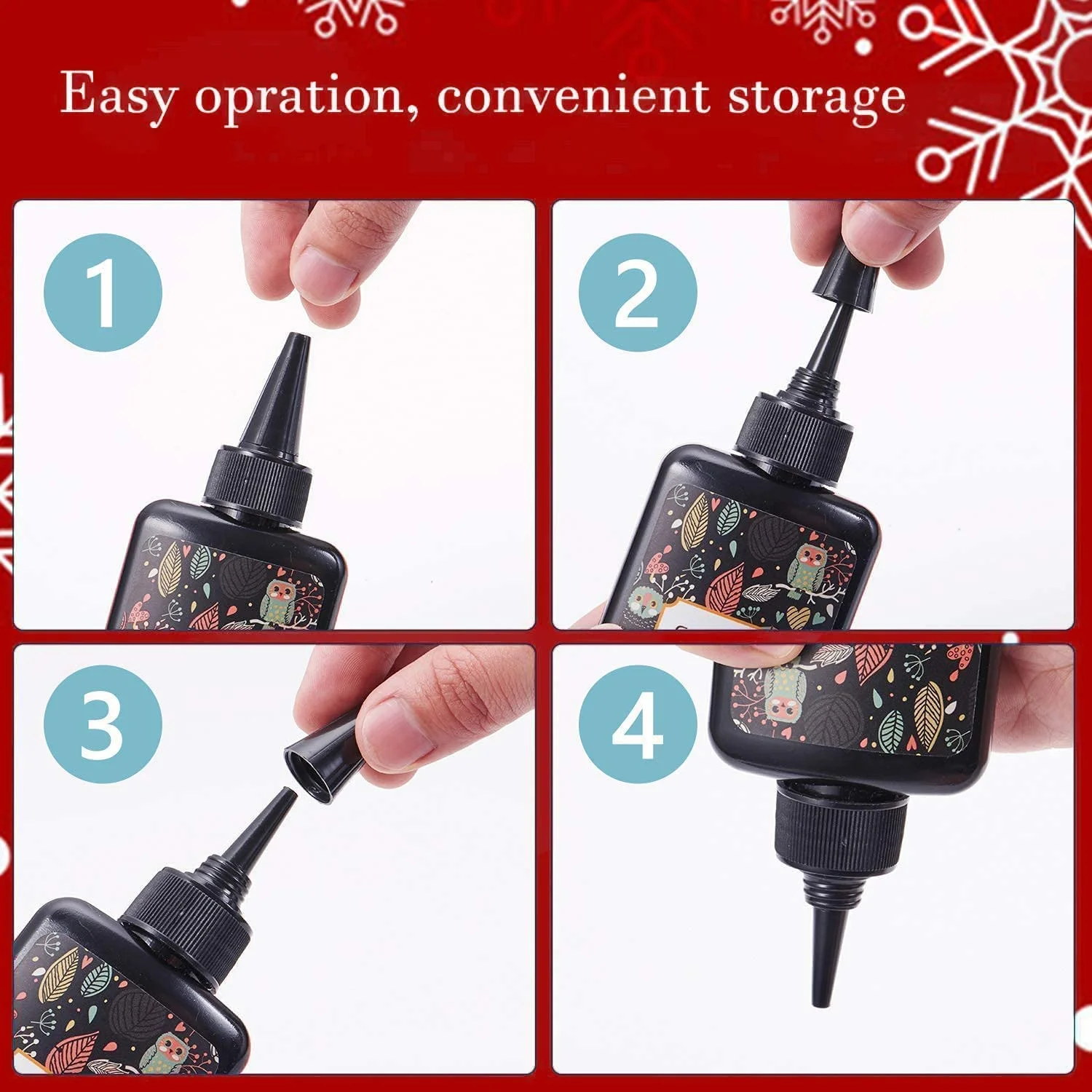 Easy opration, convenient storage

1

2

3

4