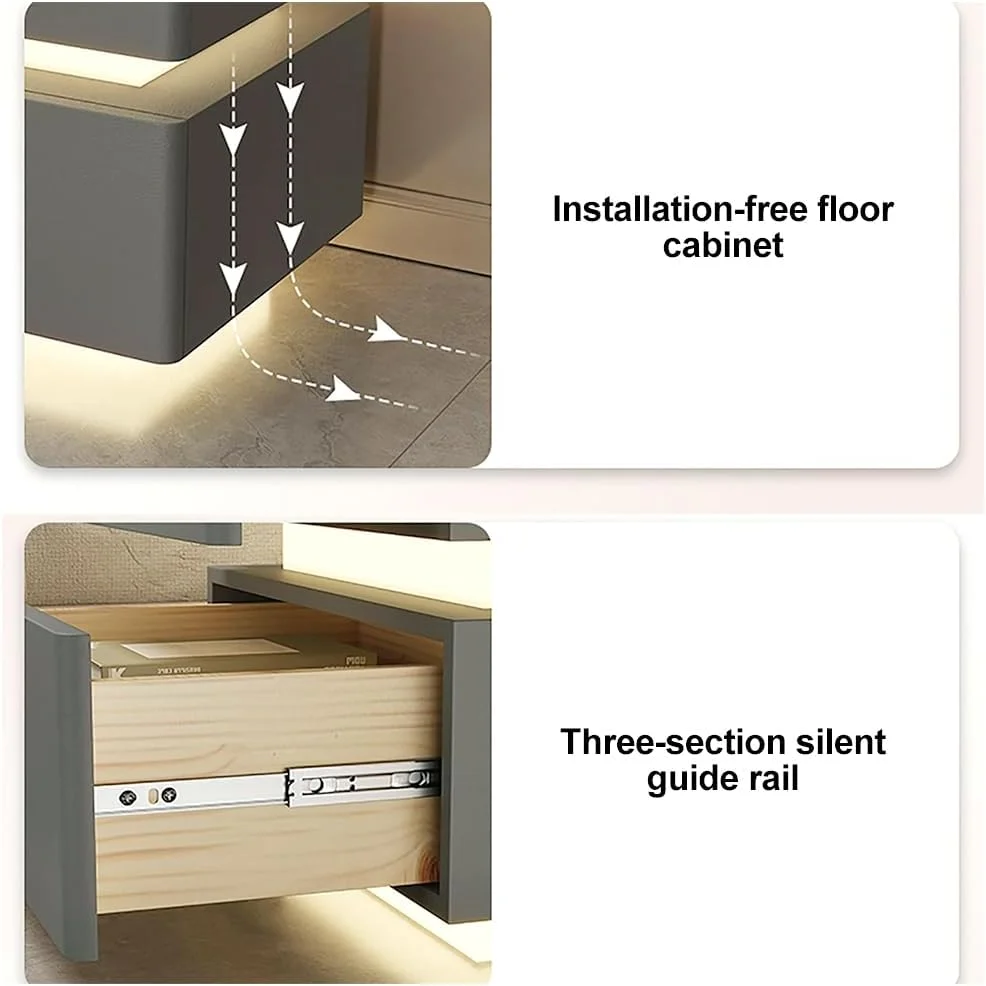 Installation-free floor cabinet

Three-section silent guide rail