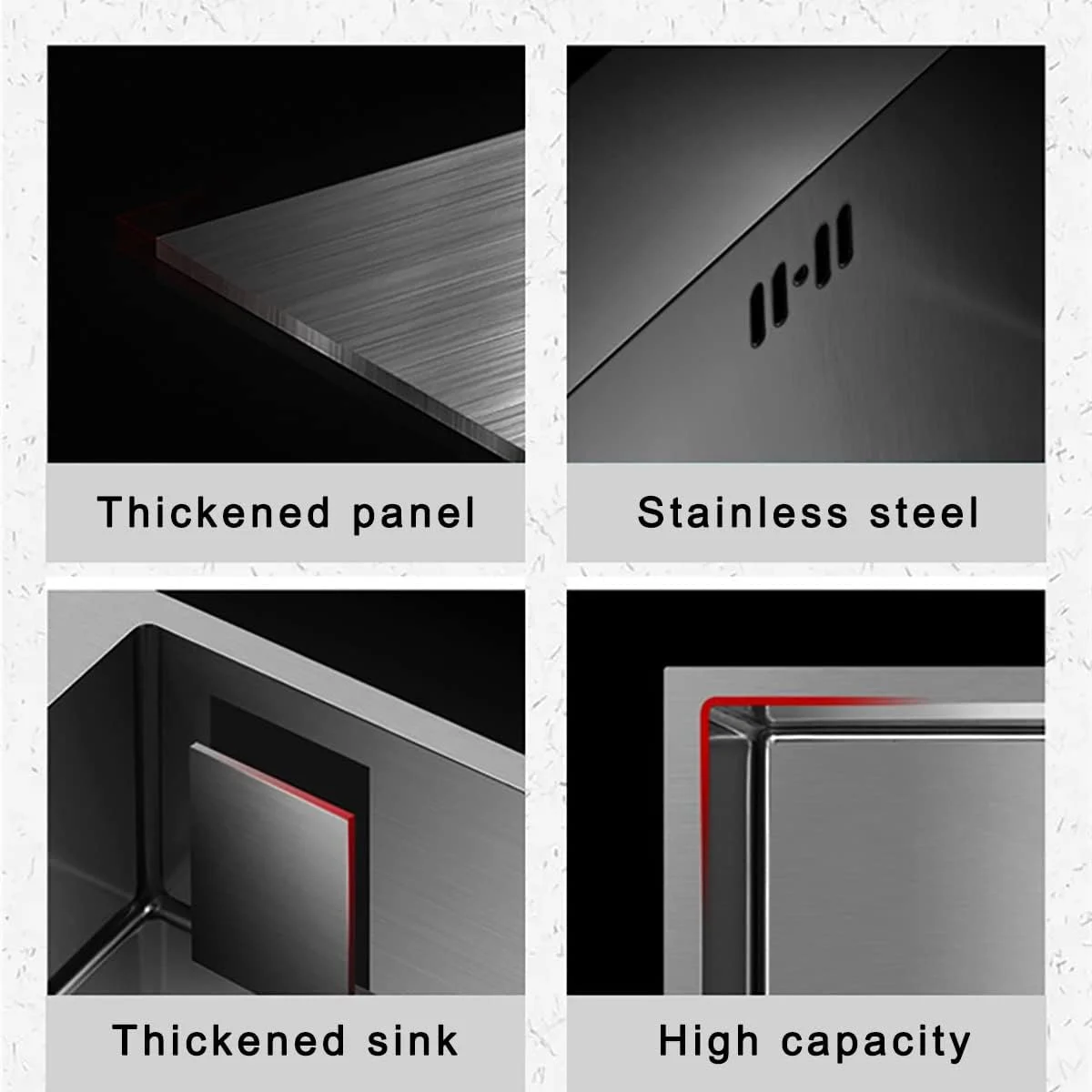 Thickened panel

Stainless steel

Thickened sink

High capacity