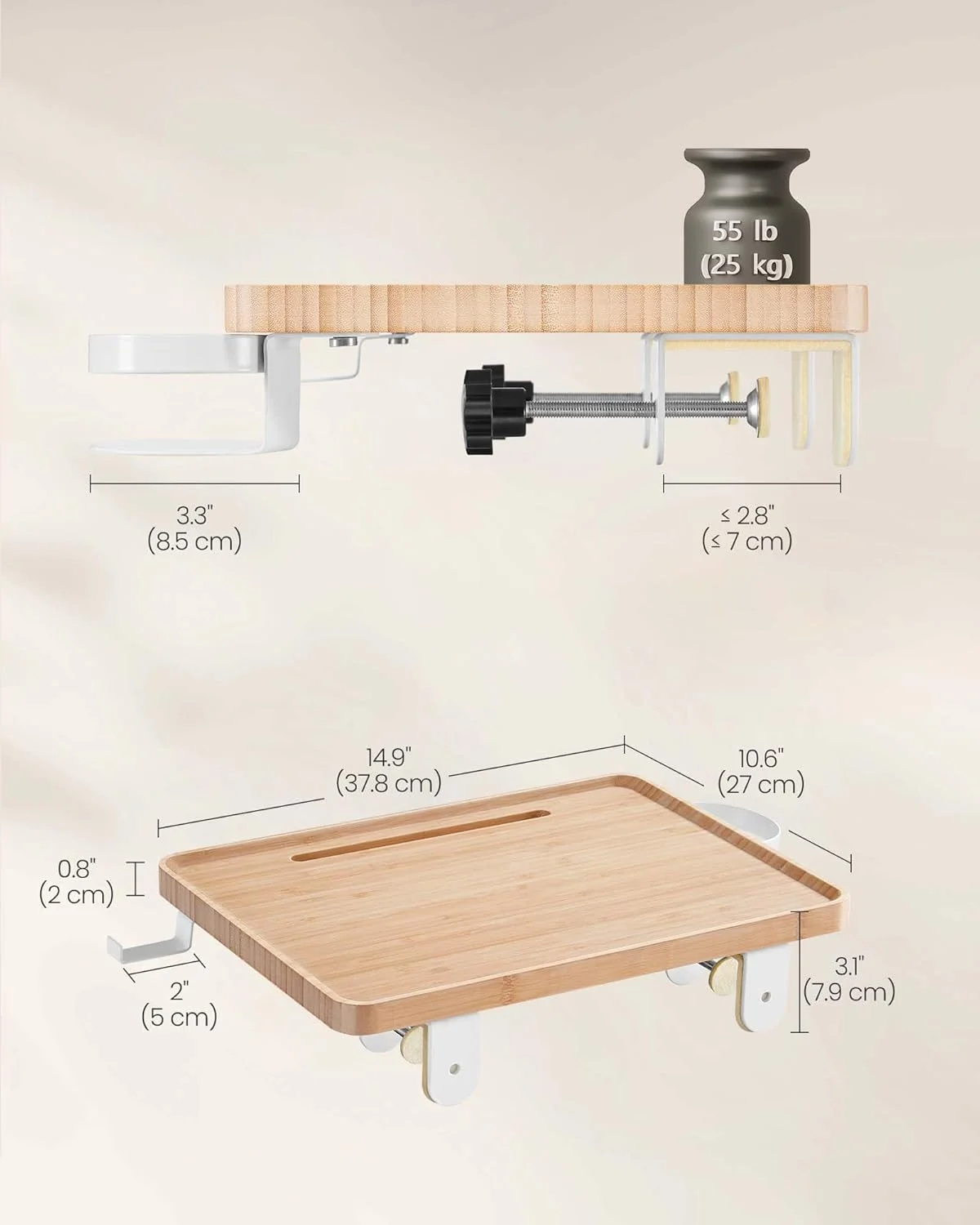 55 lb
(25 kg)

3.3"
(8.5 cm)

≤ 2.8"
(≤ 7 cm)

14.9"
(37.8 cm)

10.6"
(27 cm)

0.8"
(2 cm)

2"
(5 cm)

3.1"
(7.9 cm)