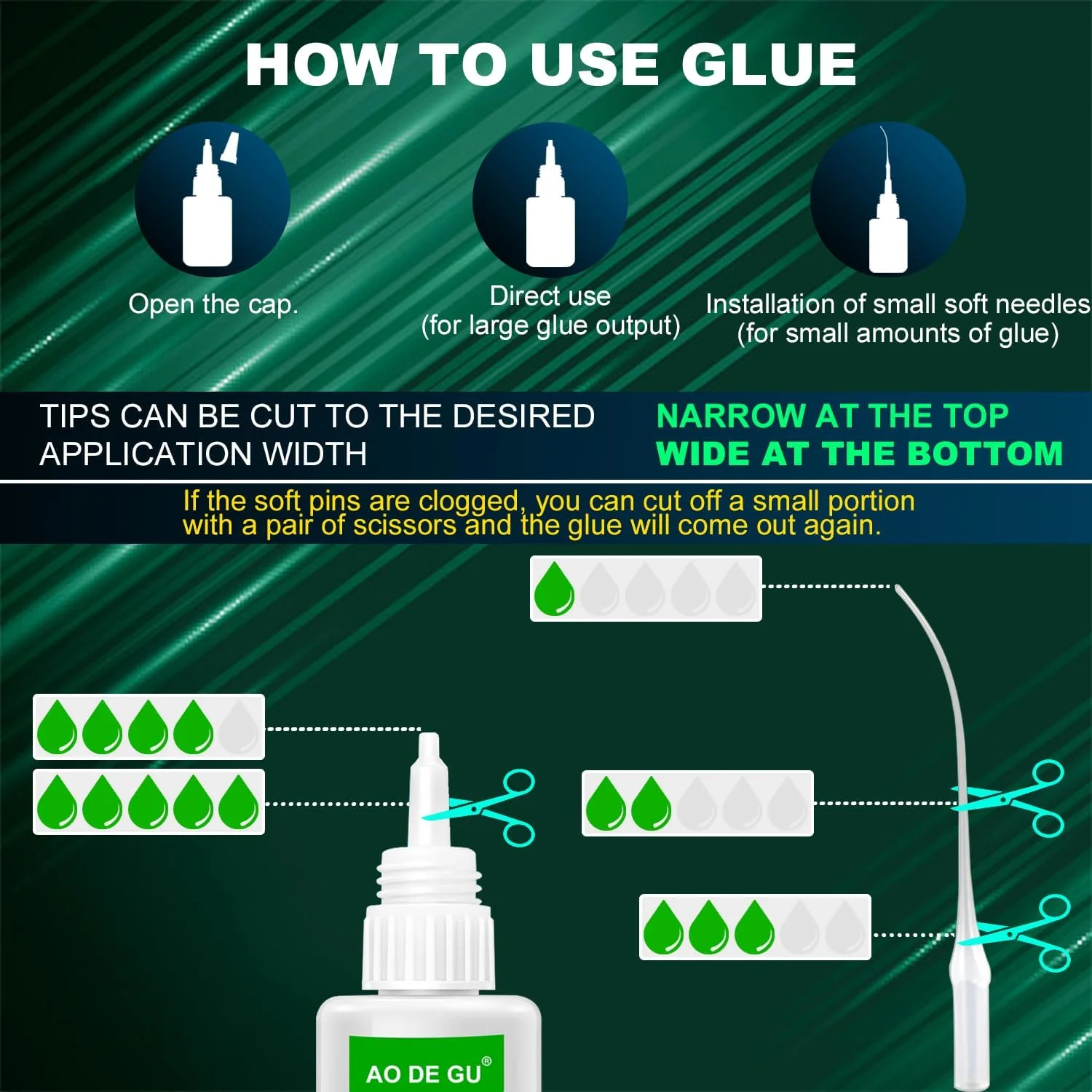 HOW TO USE GLUE

Open the cap.

Direct use
(for large glue output)

Installation of small soft needles
(for small amounts of glue)

TIPS CAN BE CUT TO THE DESIRED APPLICATION WIDTH

NARROW AT THE TOP
WIDE AT THE BOTTOM

If the soft pins are clogged, you can cut off a small portion with a pair of scissors and the glue will come out again.

AO DE GU®