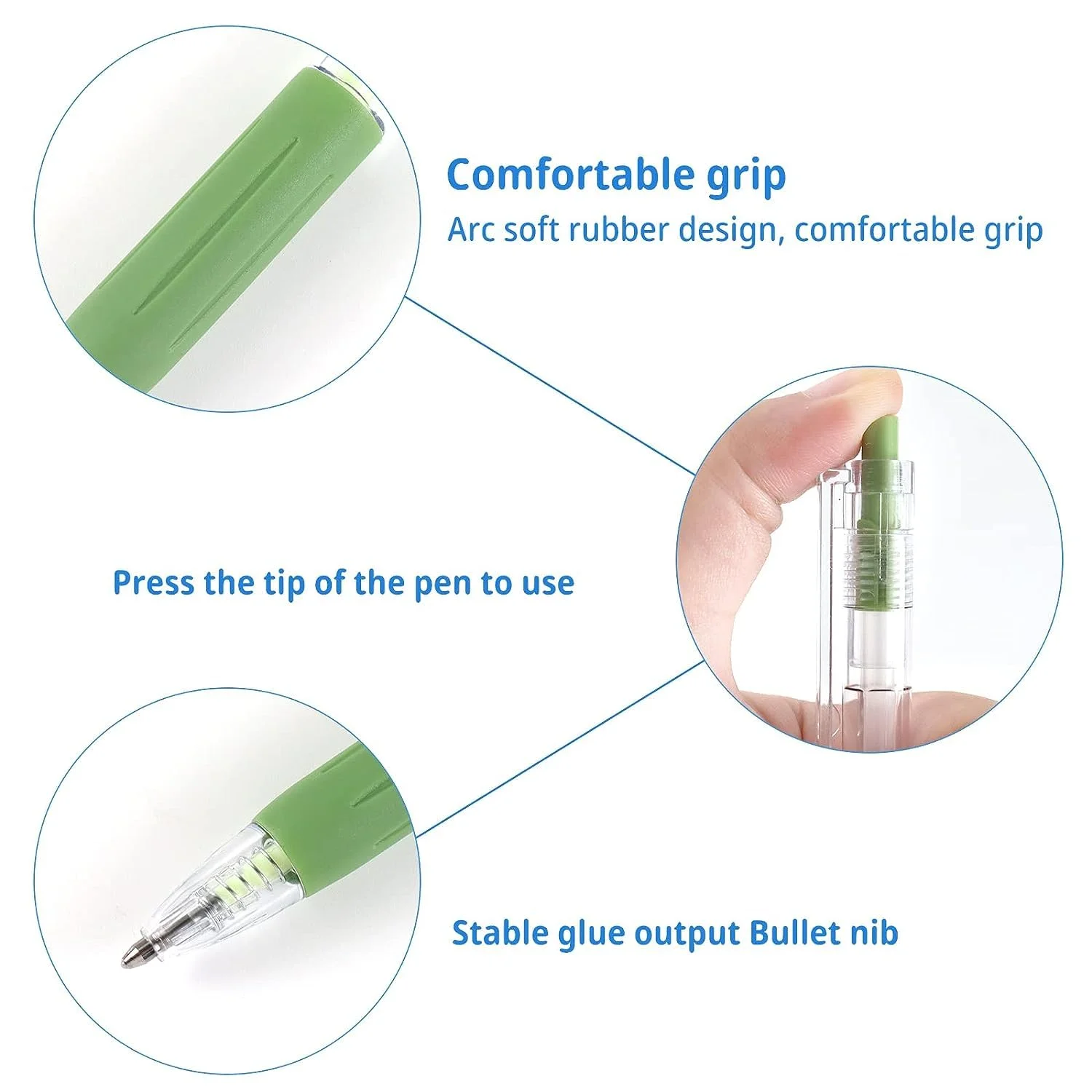 Comfortable grip
Arc soft rubber design, comfortable grip

Press the tip of the pen to use

Stable glue output Bullet nib