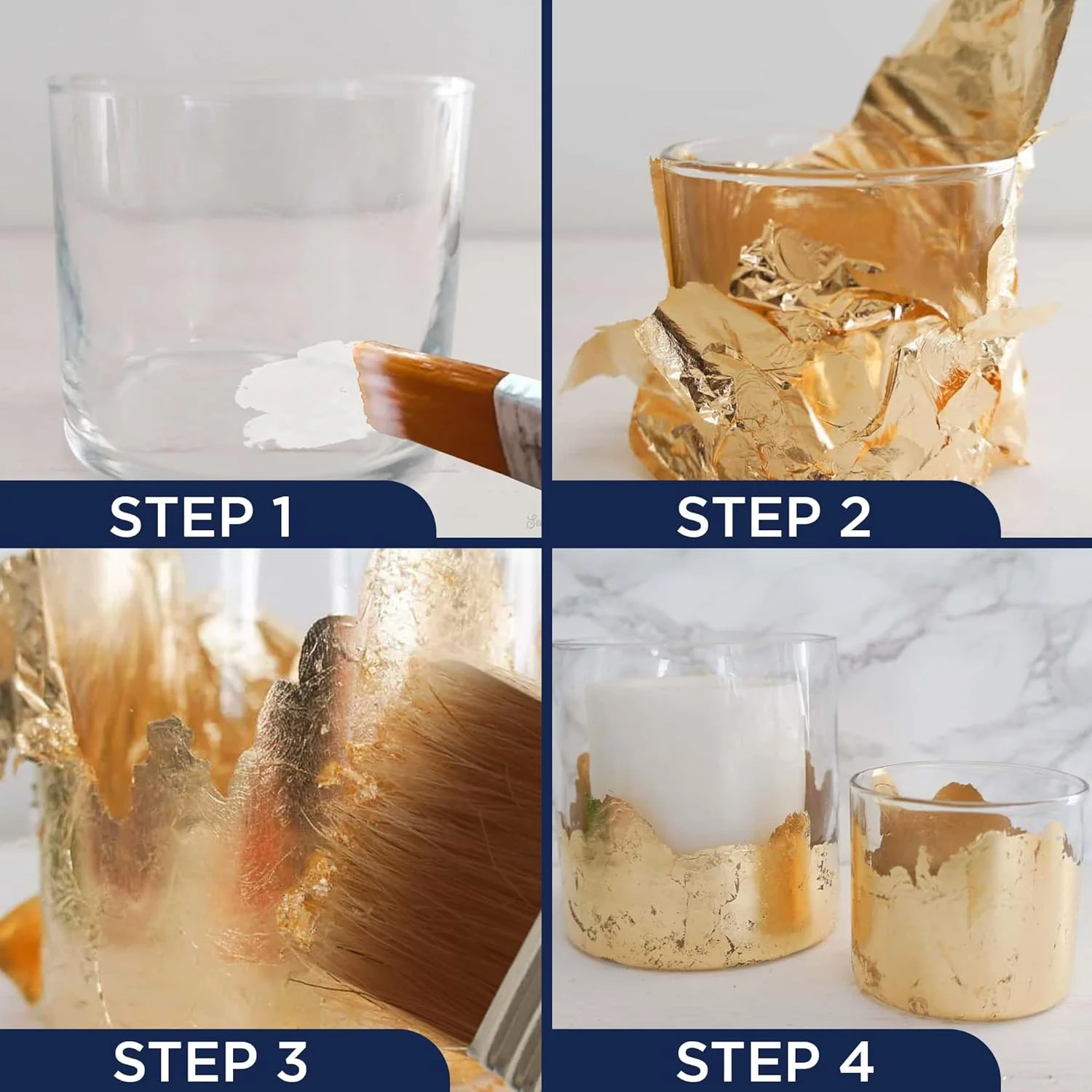 STEP 1

STEP 2

STEP 3

STEP 4