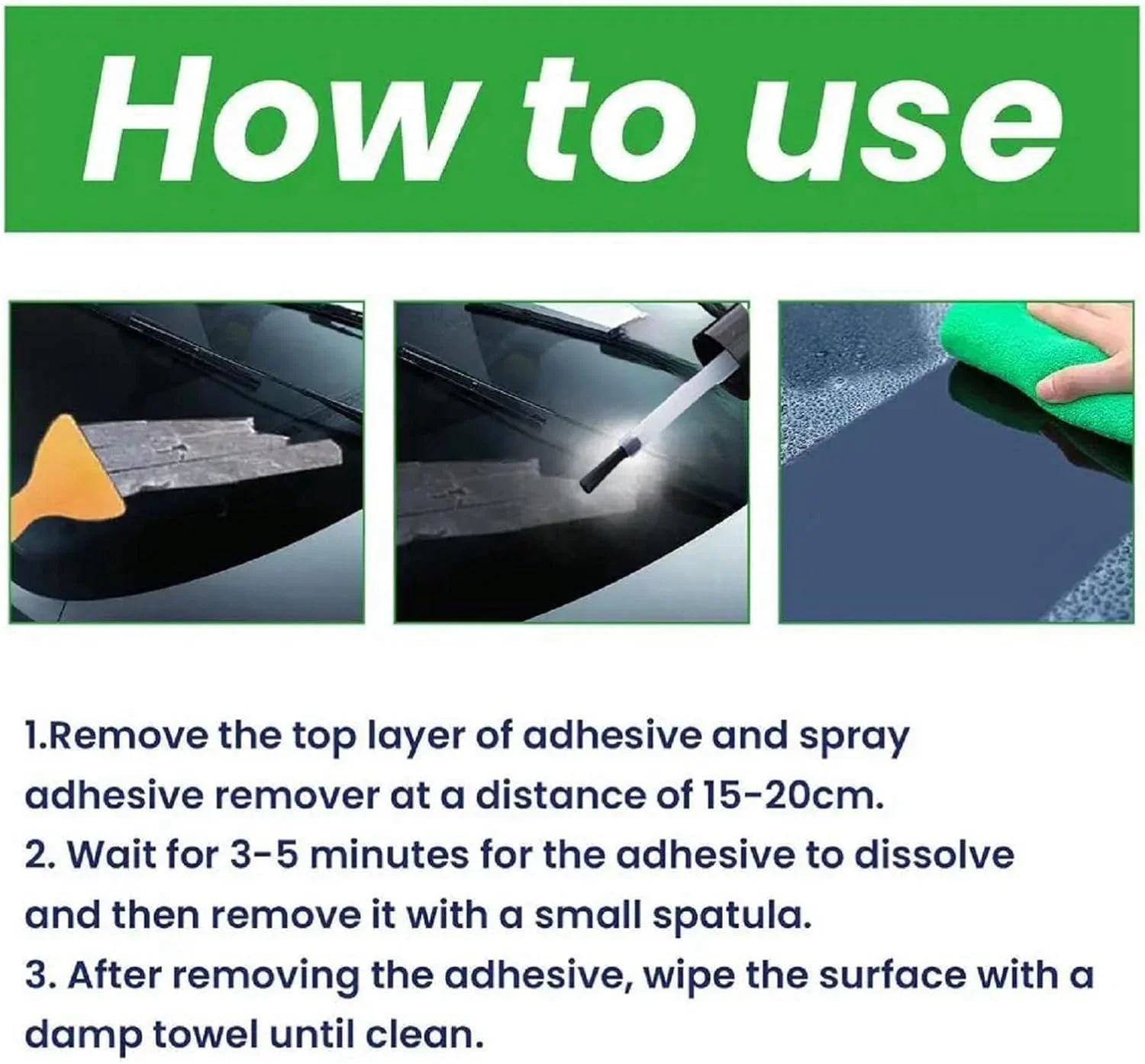 How to use

1.Remove the top layer of adhesive and spray adhesive remover at a distance of 15-20cm.
2. Wait for 3-5 minutes for the adhesive to dissolve and then remove it with a small spatula.
3. After removing the adhesive, wipe the surface with a damp towel until clean.