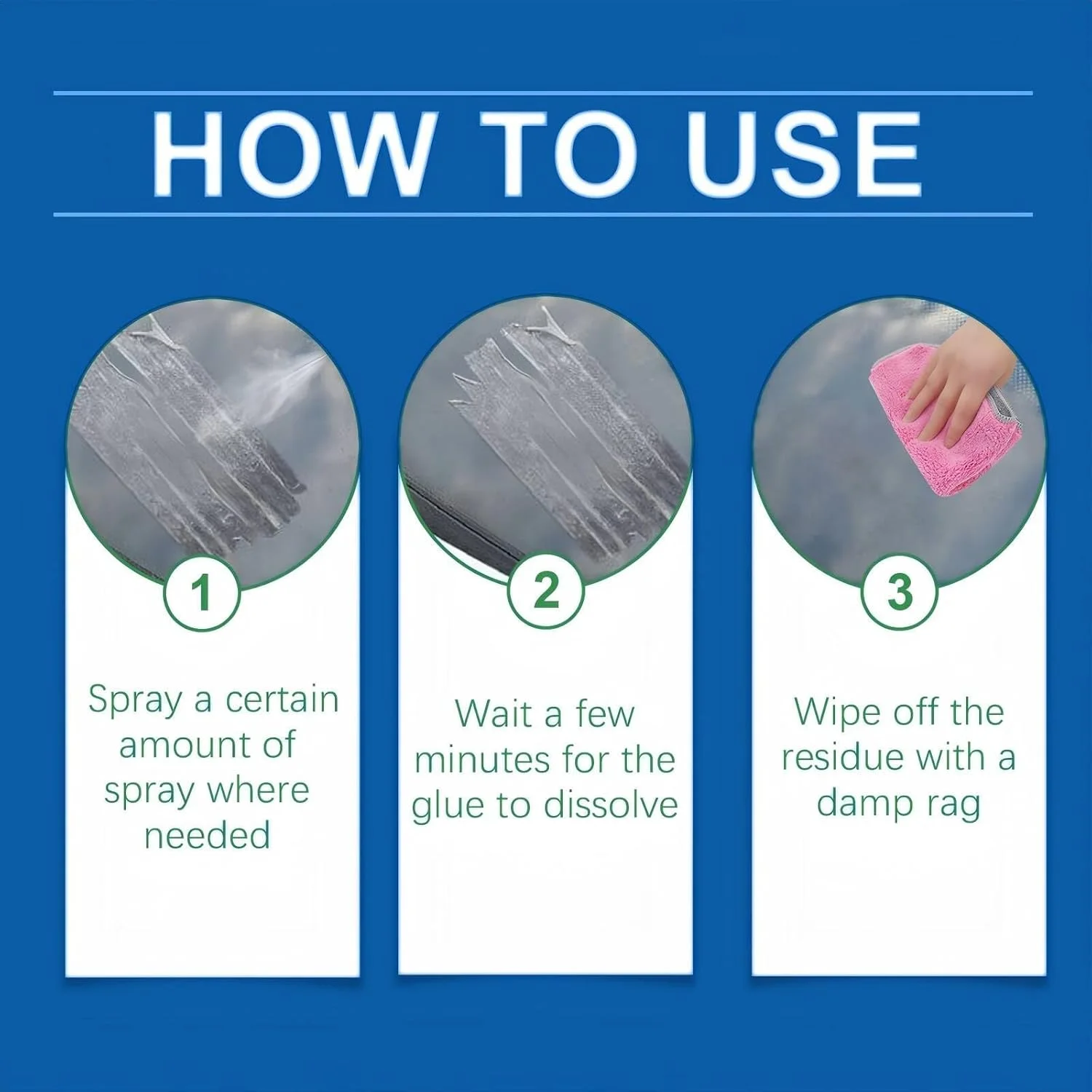 HOW TO USE

1

Spray a certain amount of spray where needed

2

Wait a few minutes for the glue to dissolve

3

Wipe off the residue with a damp rag