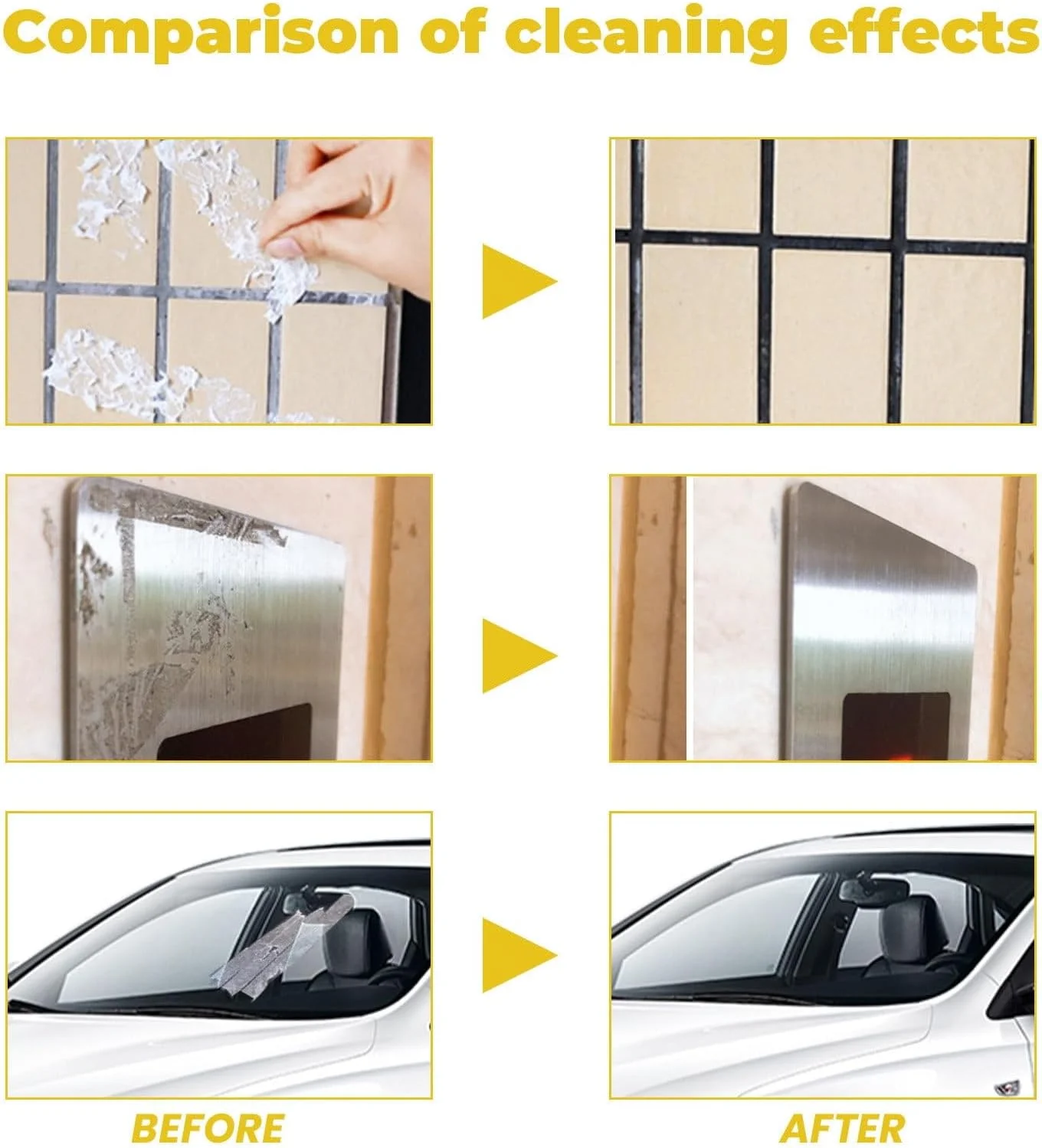 Comparison of cleaning effects

BEFORE

AFTER