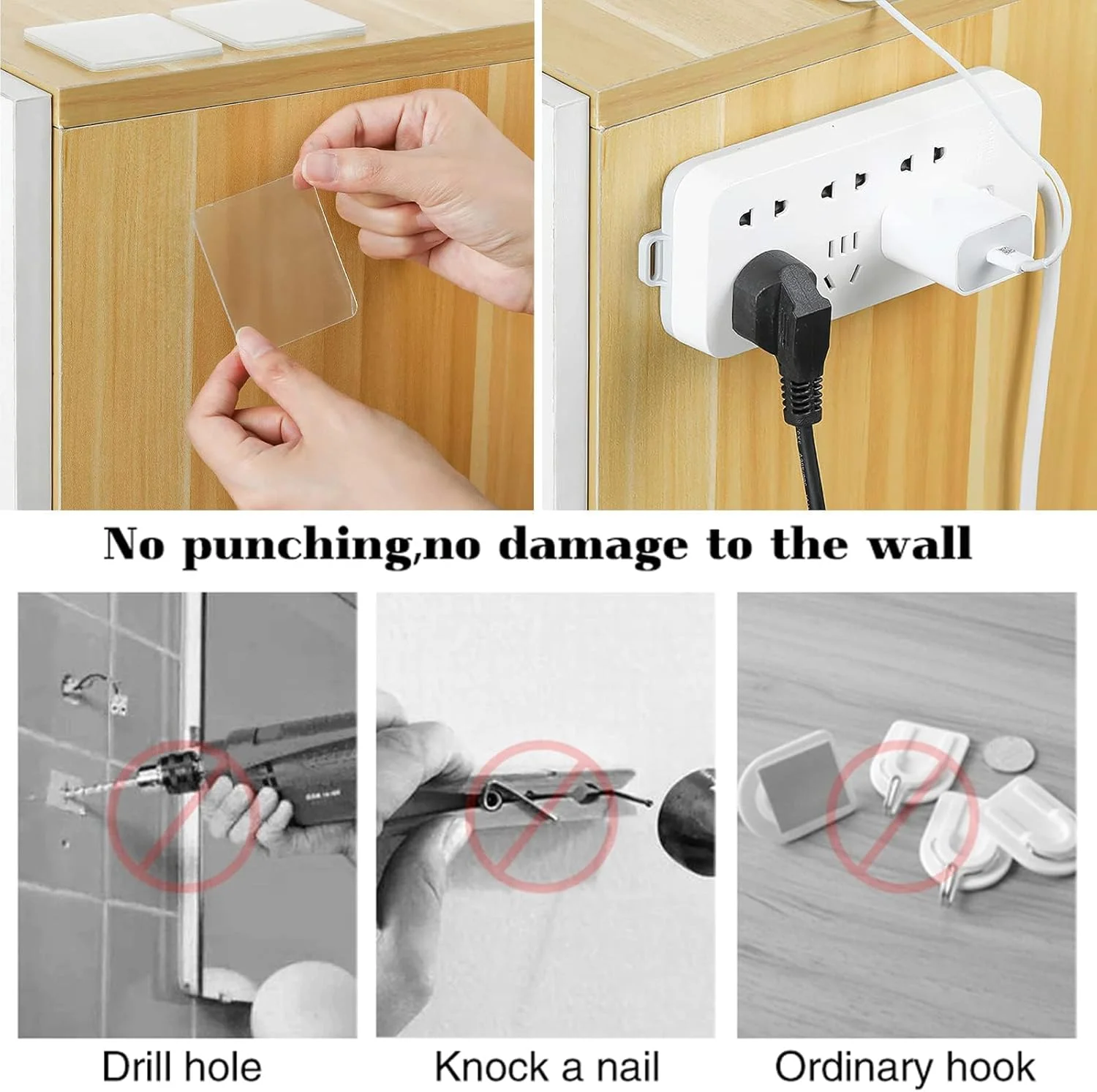 No punching,no damage to the wall

Drill hole

Knock a nail

Ordinary hook