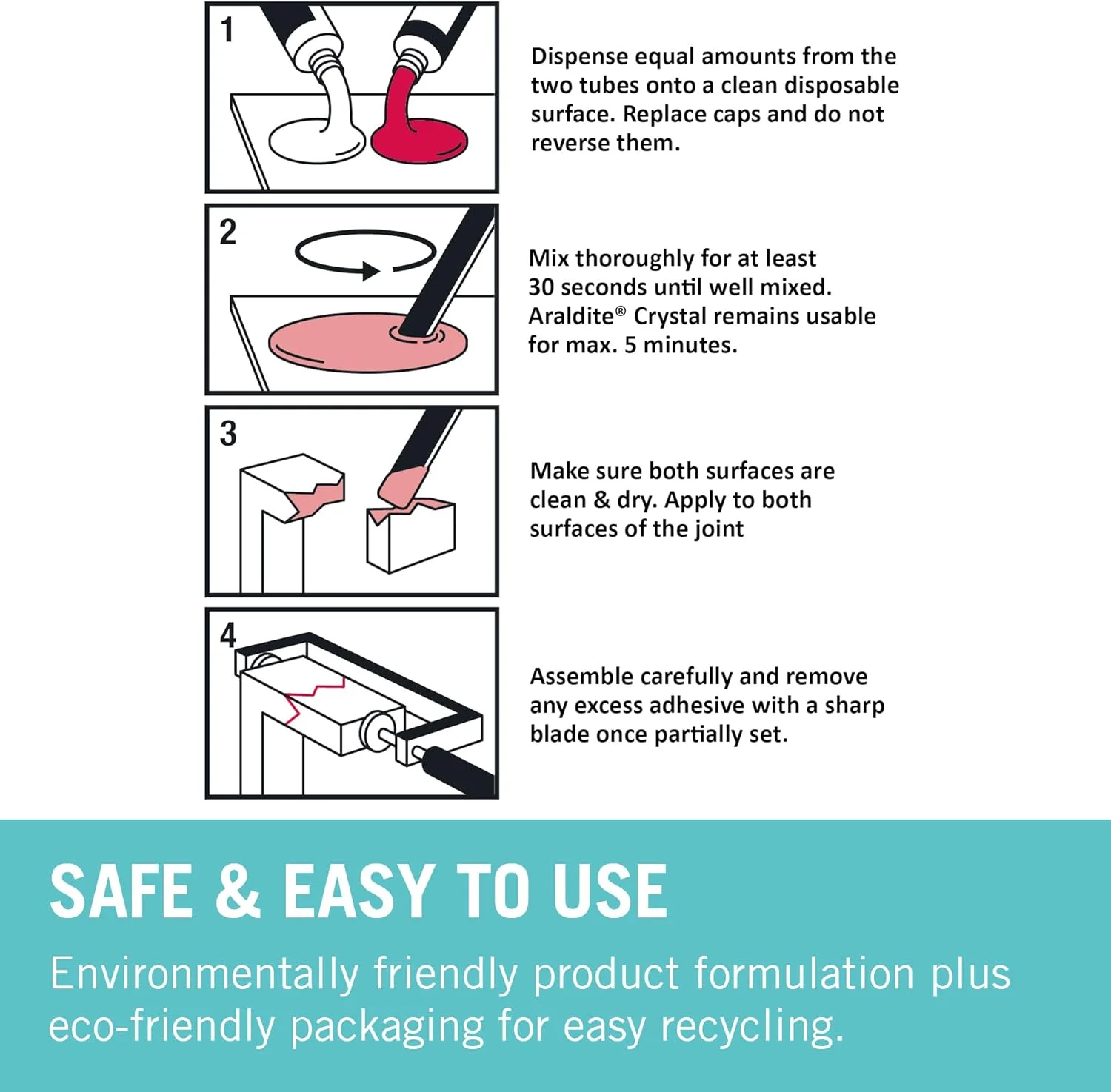 1

Dispense equal amounts from the two tubes onto a clean disposable surface. Replace caps and do not reverse them.

2

Mix thoroughly for at least 30 seconds until well mixed. Araldite® Crystal remains usable for max. 5 minutes.

3

Make sure both surfaces are clean & dry. Apply to both surfaces of the joint

4

Assemble carefully and remove any excess adhesive with a sharp blade once partially set.

SAFE & EASY TO USE

Environmentally friendly product formulation plus eco-friendly packaging for easy recycling.