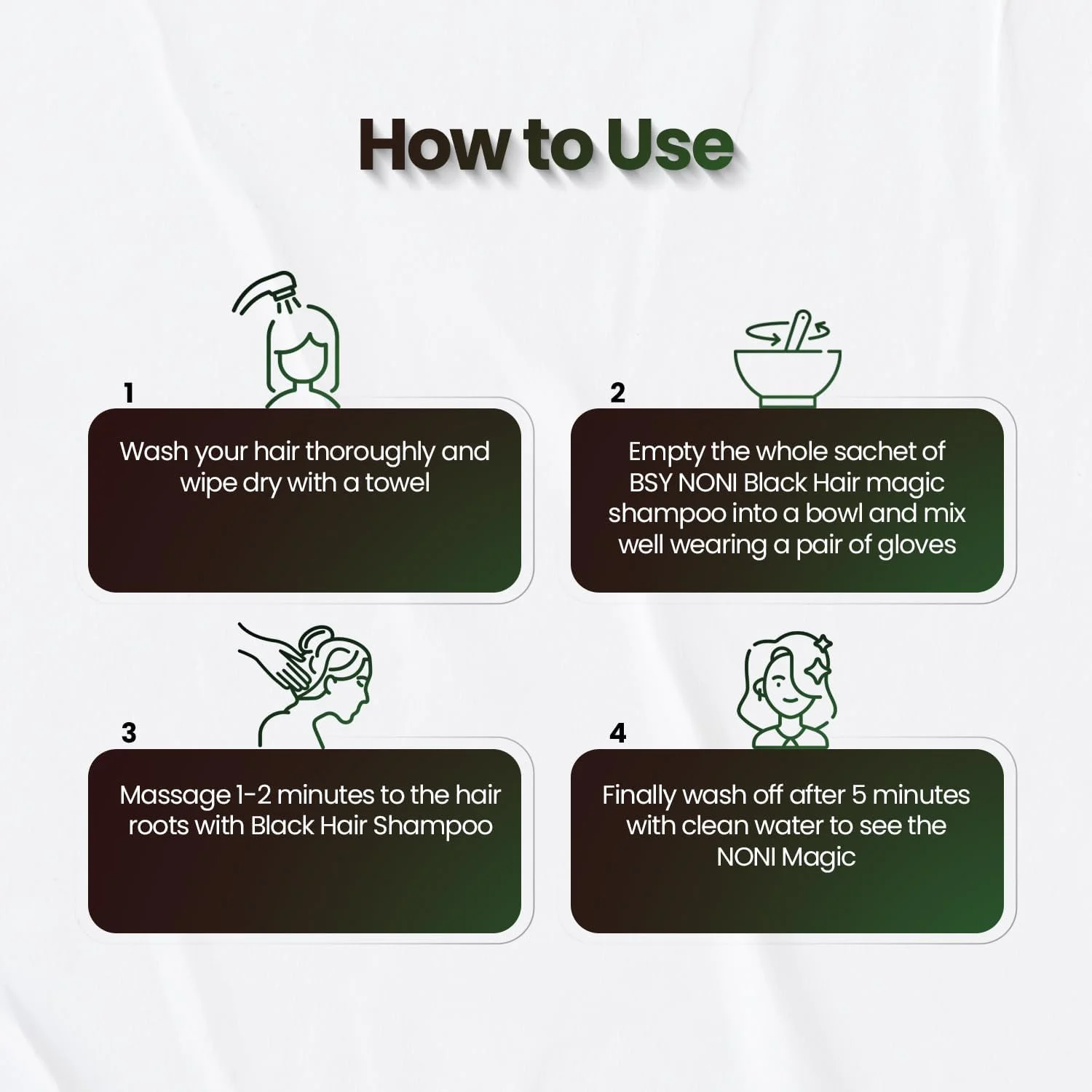 How to Use

1

Wash your hair thoroughly and wipe dry with a towel

2

Empty the whole sachet of BSY NONI Black Hair magic shampoo into a bowl and mix well wearing a pair of gloves

3

Massage 1-2 minutes to the hair roots with Black Hair Shampoo

4

Finally wash off after 5 minutes with clean water to see the NONI Magic