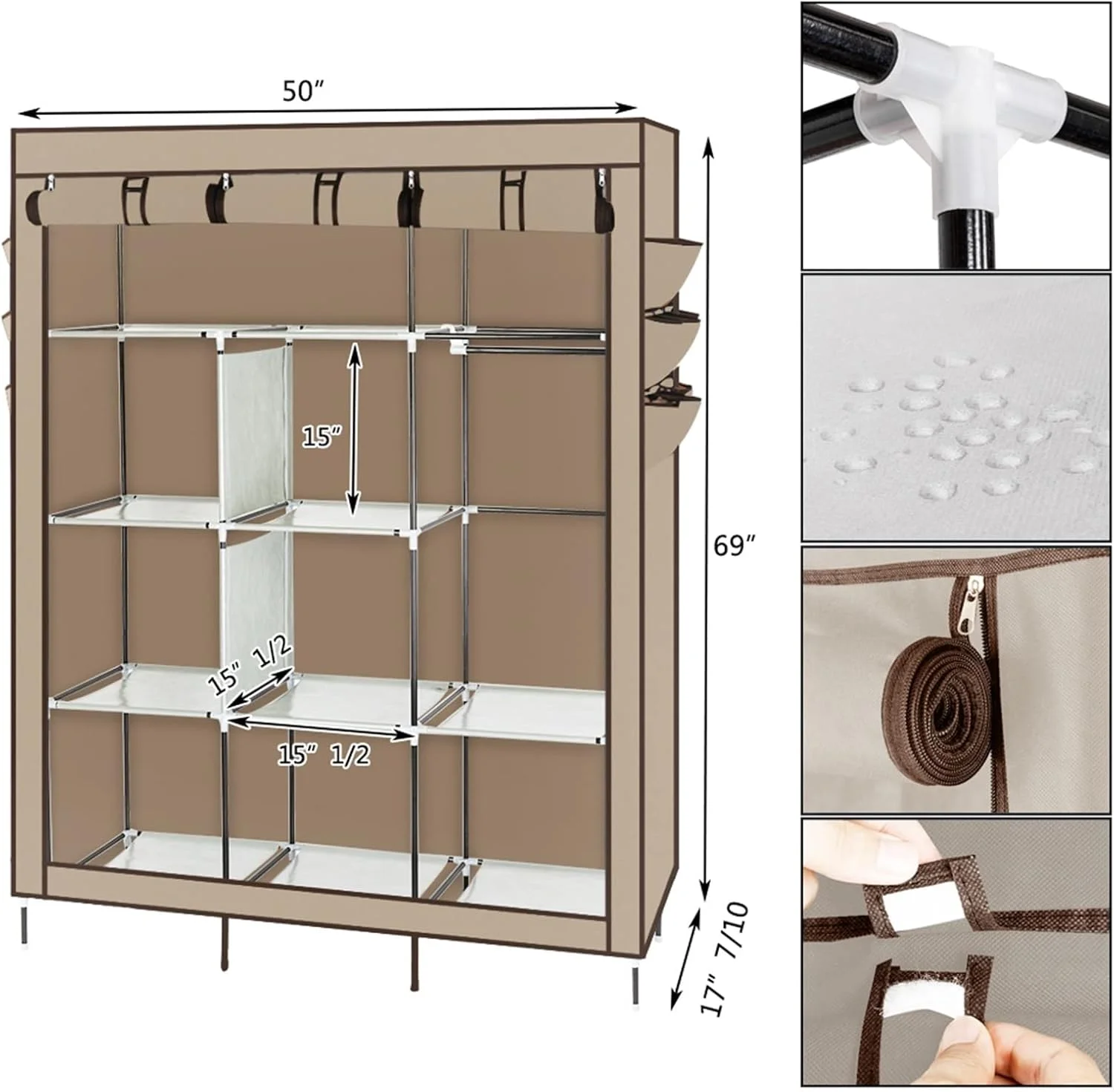 50″

15″

69″

15″ 1/2

15″ 1/2

17″ 7/10