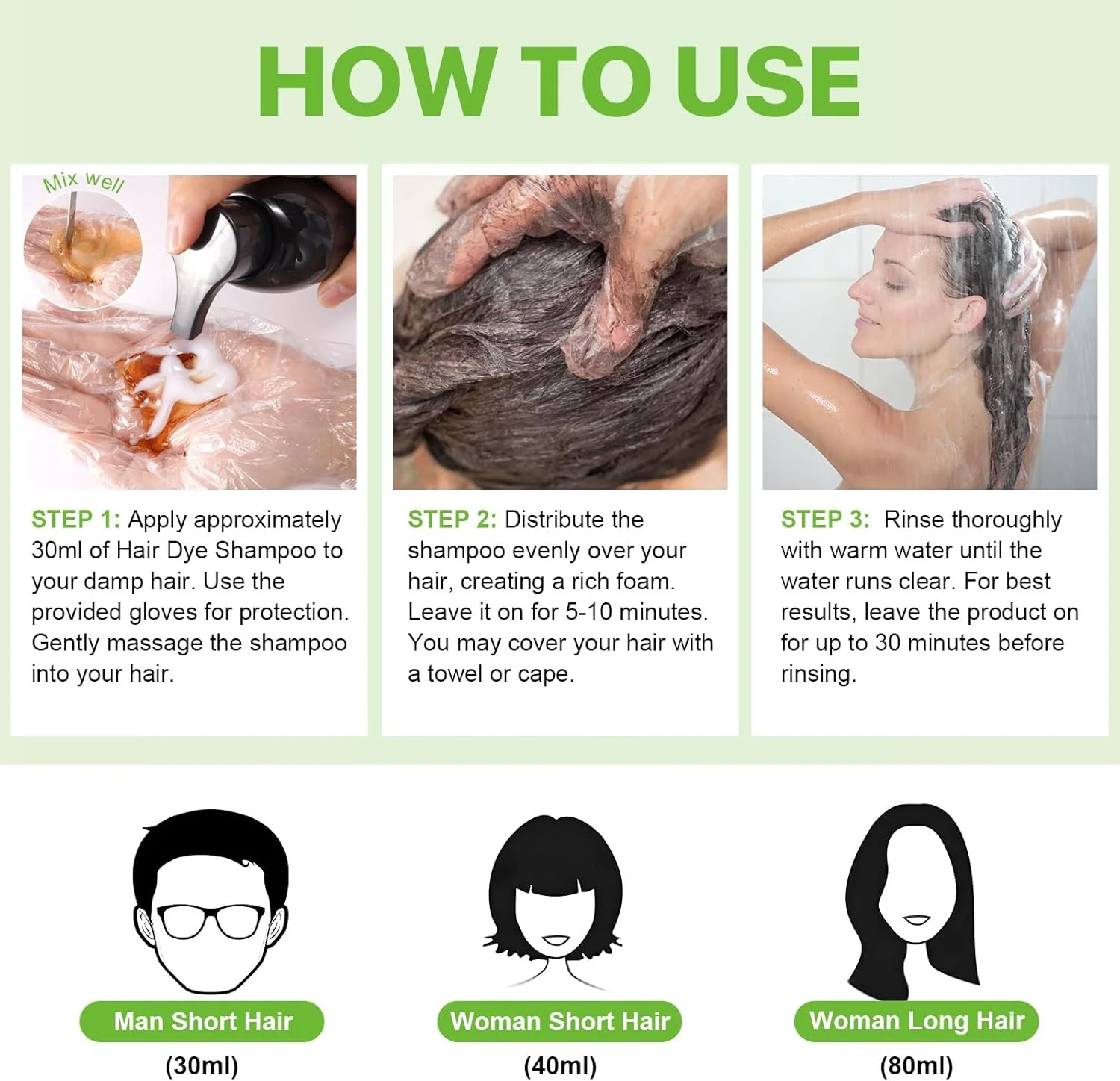 HOW TO USE

Mix well

STEP 1: Apply approximately 30ml of Hair Dye Shampoo to your damp hair. Use the provided gloves for protection. Gently massage the shampoo into your hair.

STEP 2: Distribute the shampoo evenly over your hair, creating a rich foam. Leave it on for 5-10 minutes. You may cover your hair with a towel or cape.

STEP 3: Rinse thoroughly with warm water until the water runs clear. For best results, leave the product on for up to 30 minutes before rinsing.

Man Short Hair
(30ml)

Woman Short Hair
(40ml)

Woman Long Hair
(80ml)