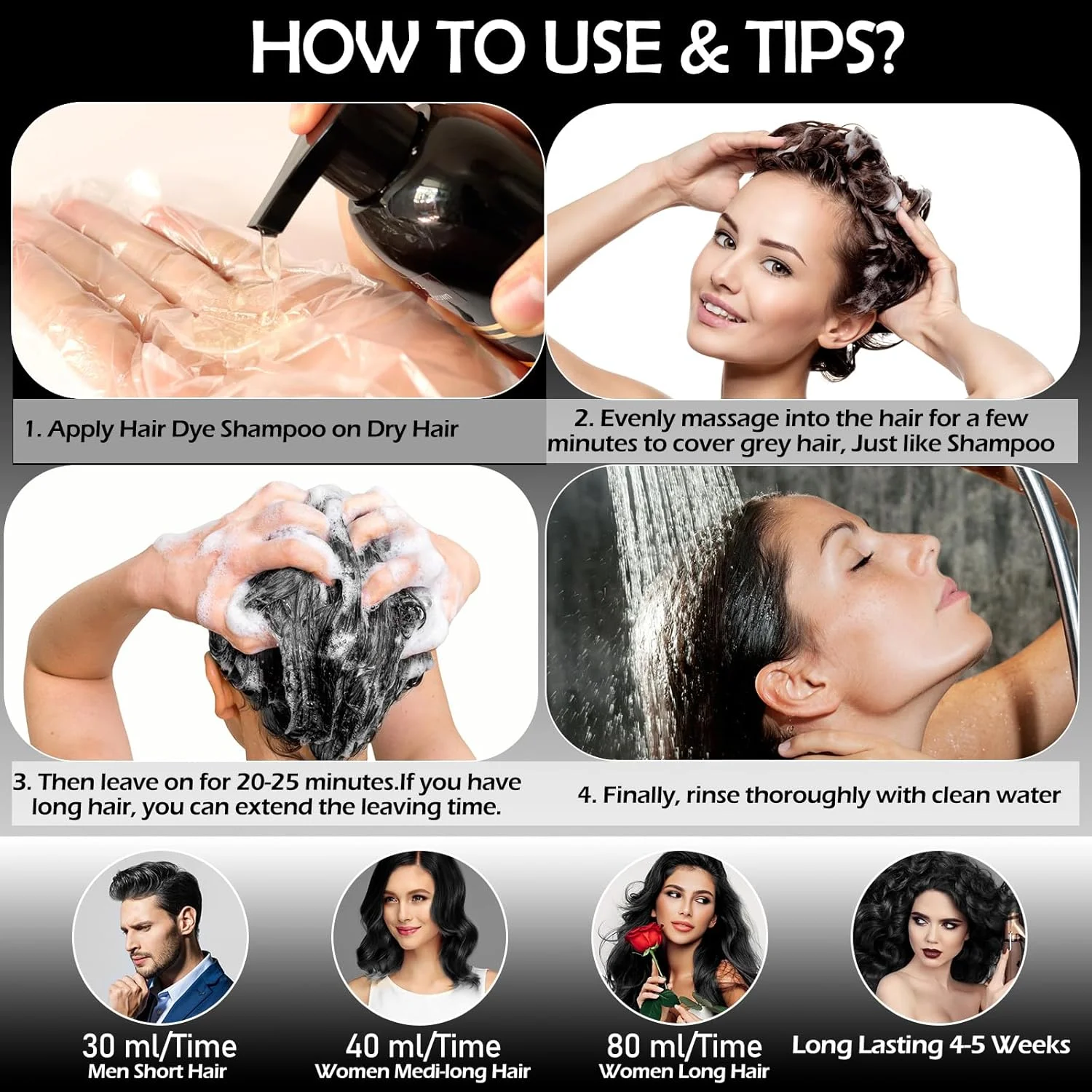 HOW TO USE & TIPS?

1. Apply Hair Dye Shampoo on Dry Hair

2. Evenly massage into the hair for a few minutes to cover grey hair, Just like Shampoo

3. Then leave on for 20-25 minutes.If you have long hair, you can extend the leaving time.

4. Finally, rinse thoroughly with clean water

30 ml/Time
Men Short Hair

40 ml/Time
Women Medi-long Hair

80 ml/Time
Women Long Hair

Long Lasting 4-5 Weeks